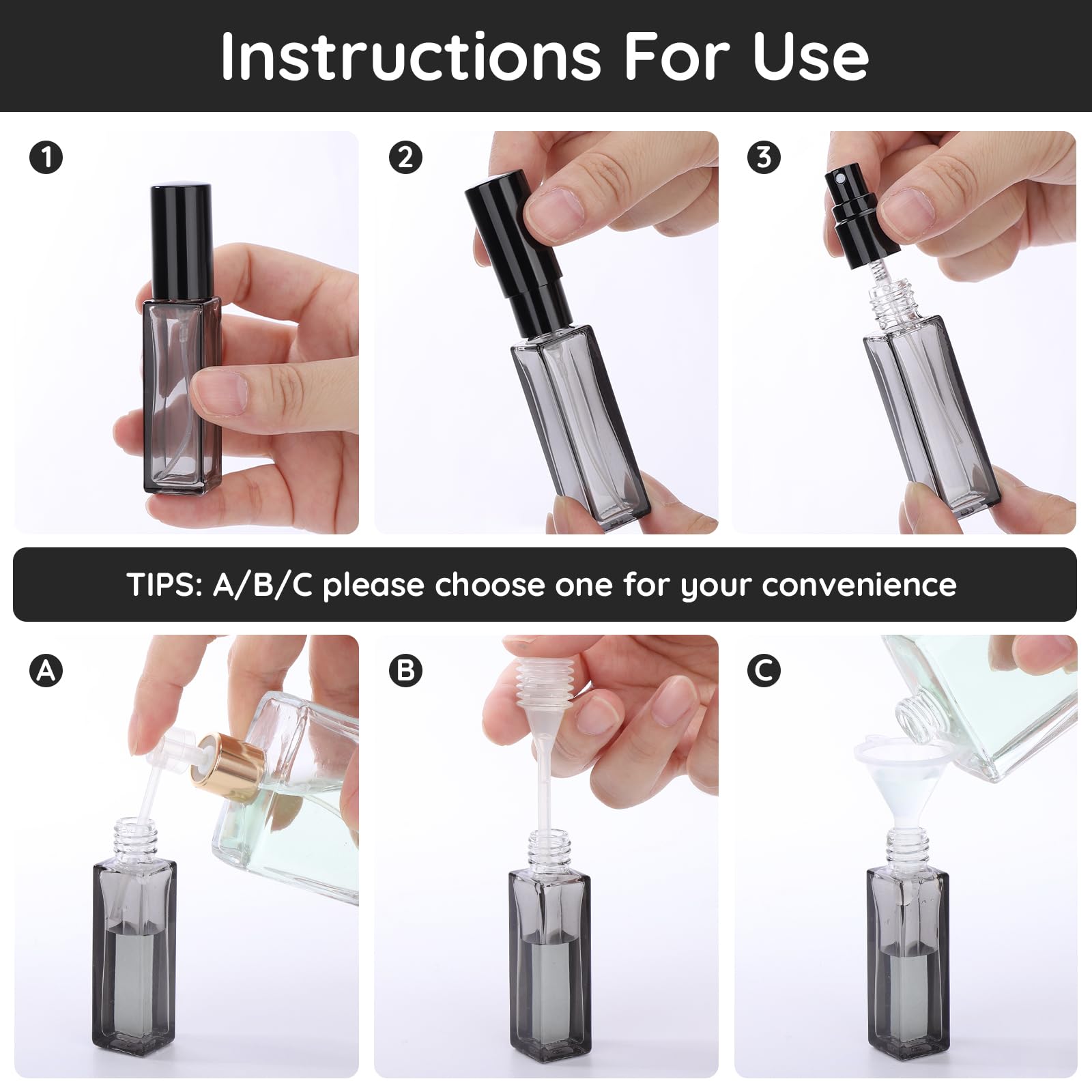 Instructions For Use

1

2

3

TIPS: A/B/C please choose one for your convenience

A

B

C