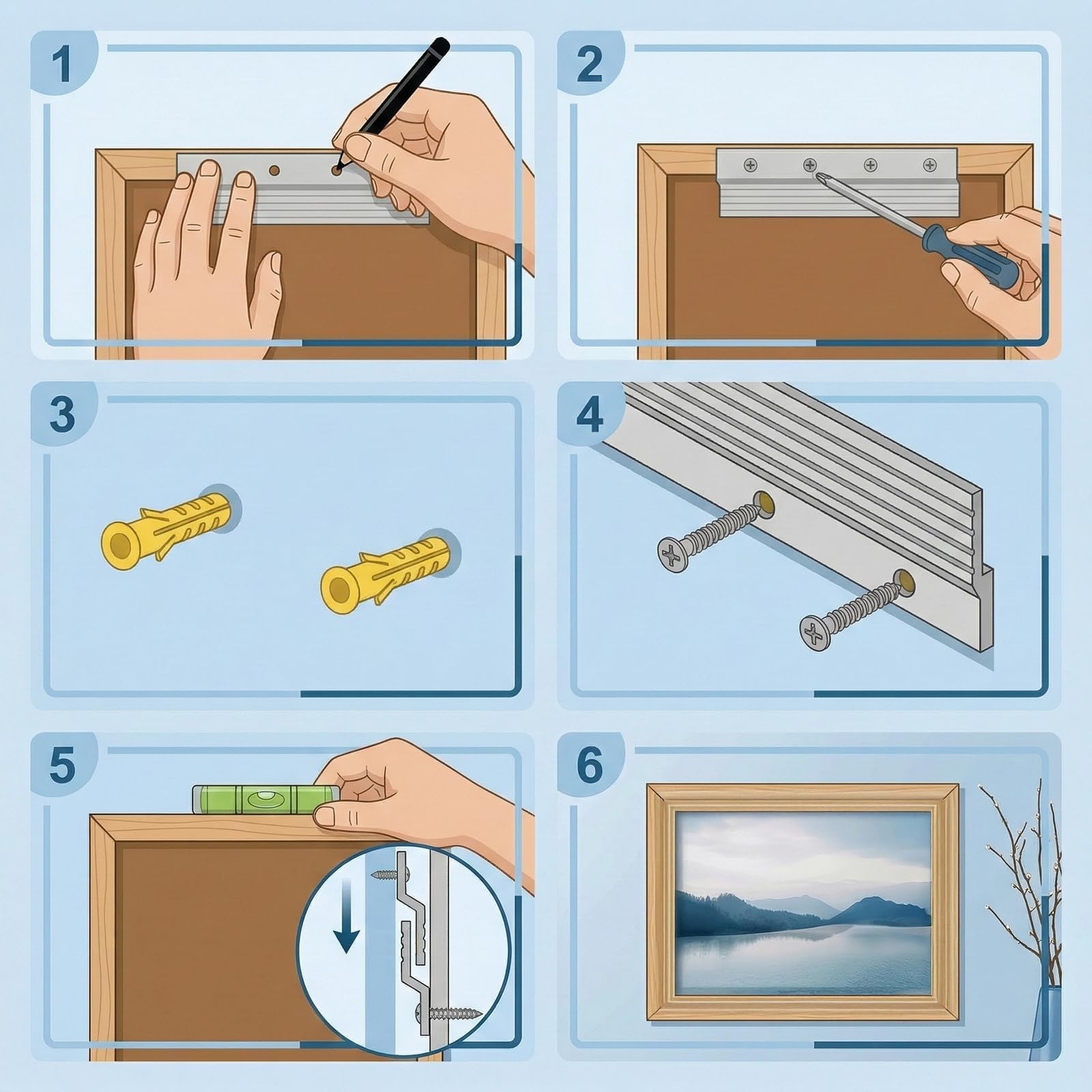 1

2

3

4

5

6