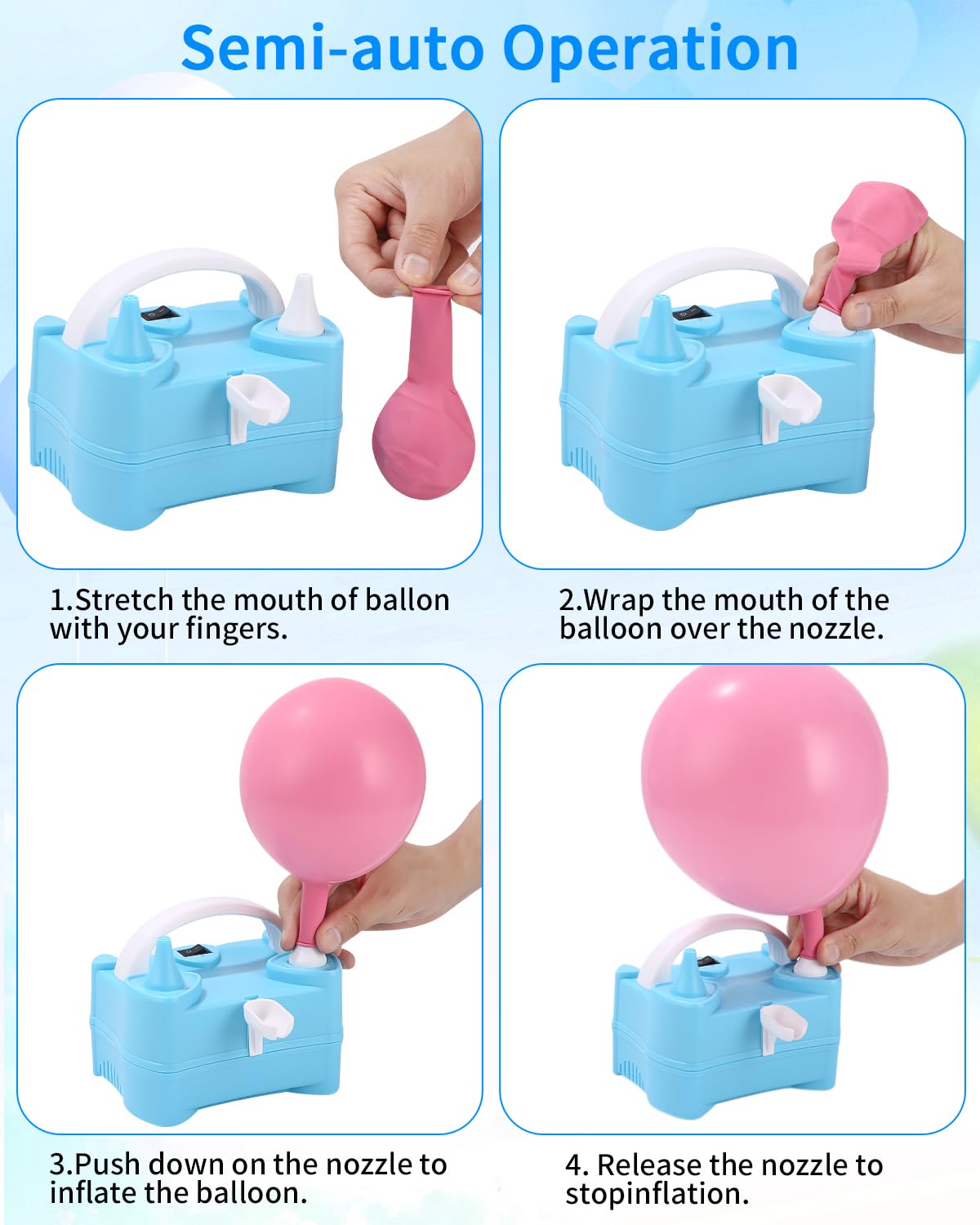 Semi-auto Operation

1.Stretch the mouth of ballon with your fingers.

2.Wrap the mouth of the balloon over the nozzle.

3.Push down on the nozzle to inflate the balloon.

4. Release the nozzle to stopinflation.