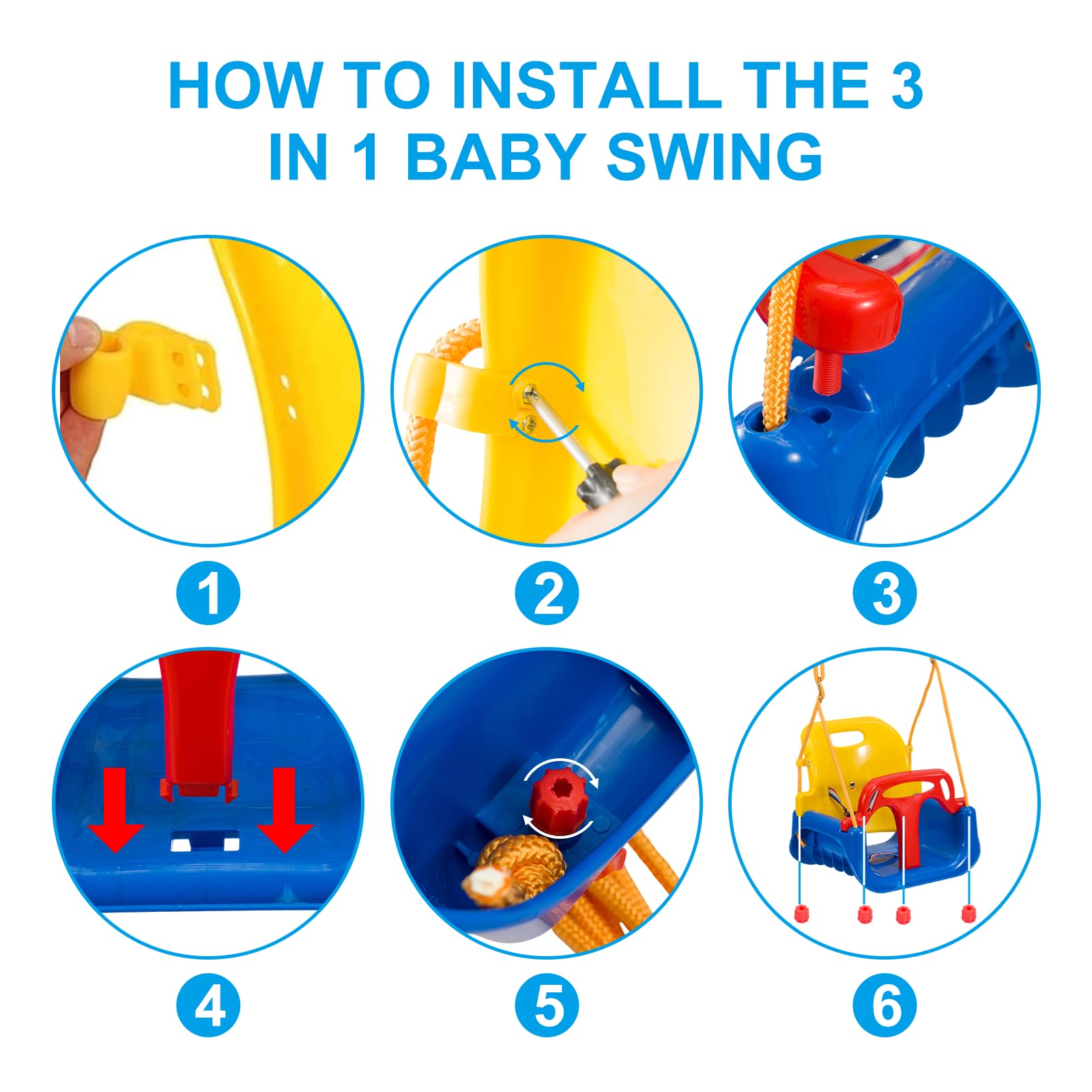 HOW TO INSTALL THE 3 IN 1 BABY SWING

1

2

3

4

5

6