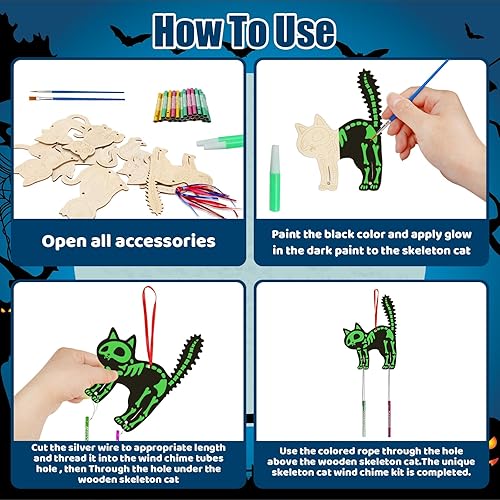 How To Use

Open all accessories

Paint the black color and apply glow in the dark paint to the skeleton cat

Cut the silver wire to appropriate length and thread it into the wind chime tubes hole , then Through the hole under the wooden skeleton cat

Use the colored rope through the hole above the wooden skeleton cat.The unique skeleton cat wind chime kit is completed.