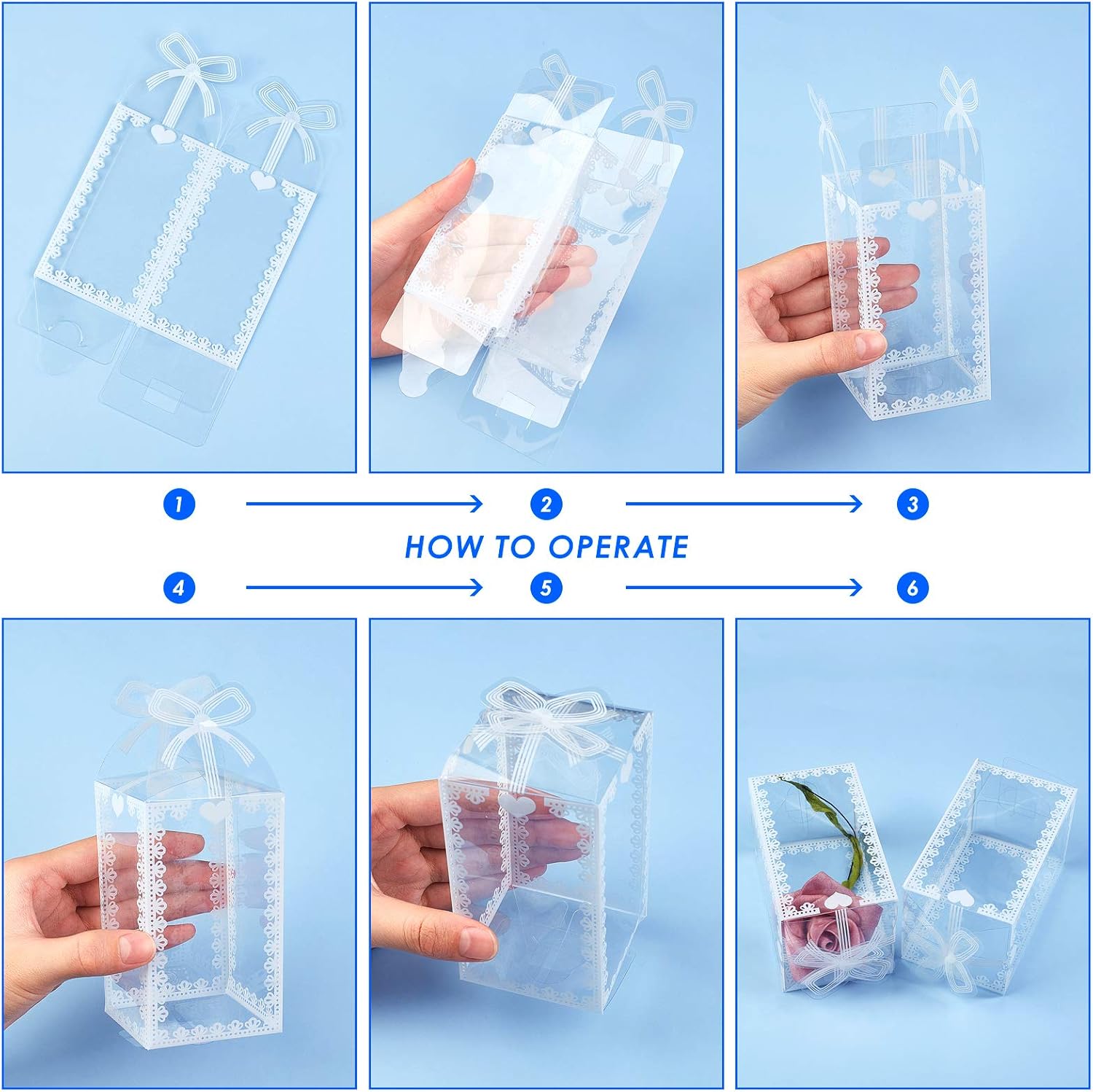 1
2
3
HOW TO OPERATE
4
5
6