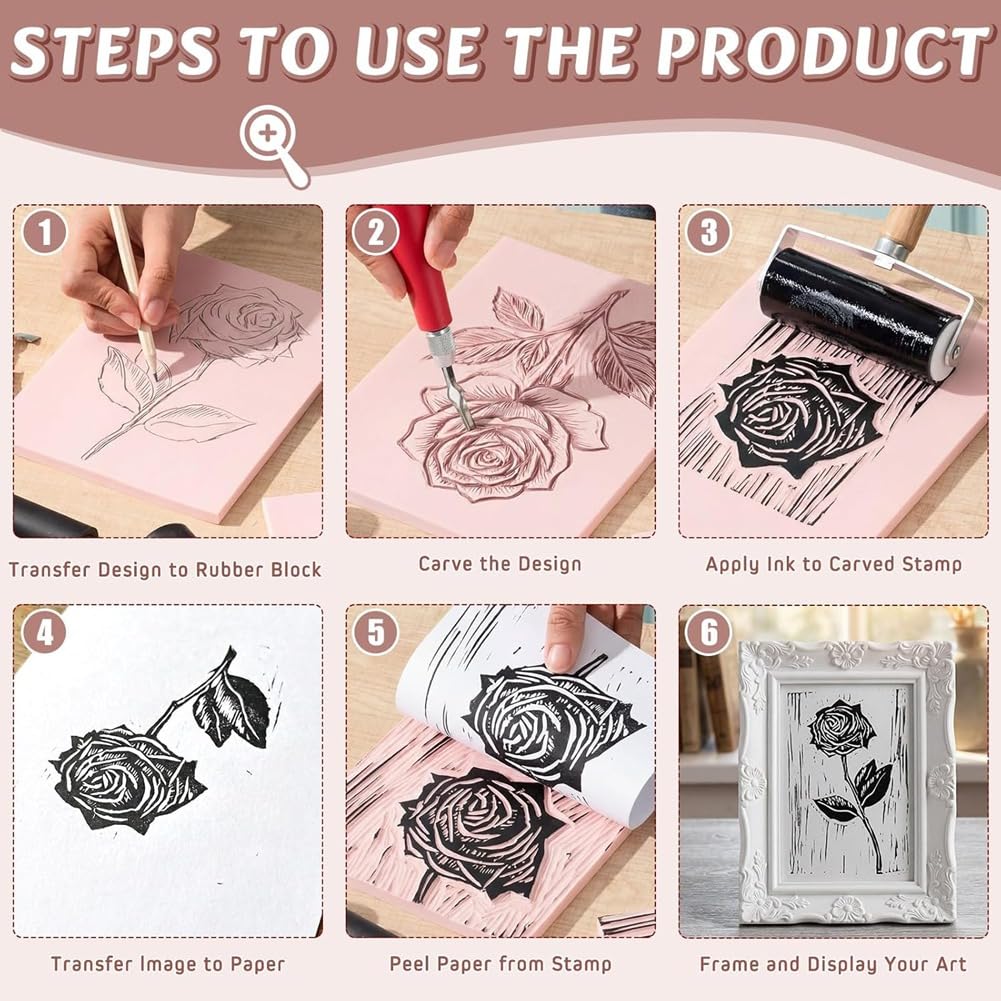 STEPS TO USE THE PRODUCT

1
Transfer Design to Rubber Block

2
Carve the Design

3
Apply Ink to Carved Stamp

4
Transfer Image to Paper

5
Peel Paper from Stamp

6
Frame and Display Your Art