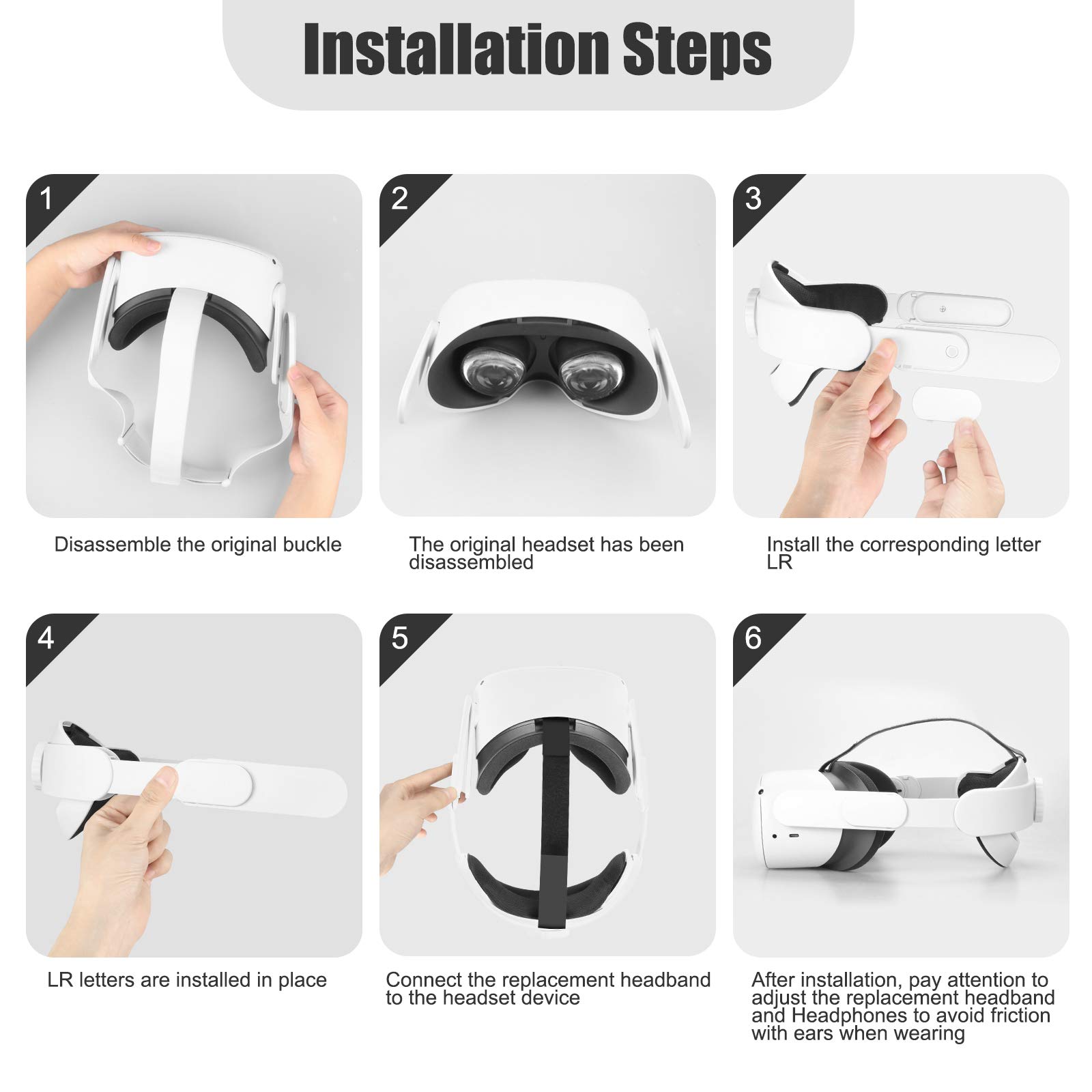 Installation Steps

1

Disassemble the original buckle

2

The original headset has been disassembled

3

Install the corresponding letter LR

4

LR letters are installed in place

5

Connect the replacement headband to the headset device

6

After installation, pay attention to adjust the replacement headband and Headphones to avoid friction with ears when wearing