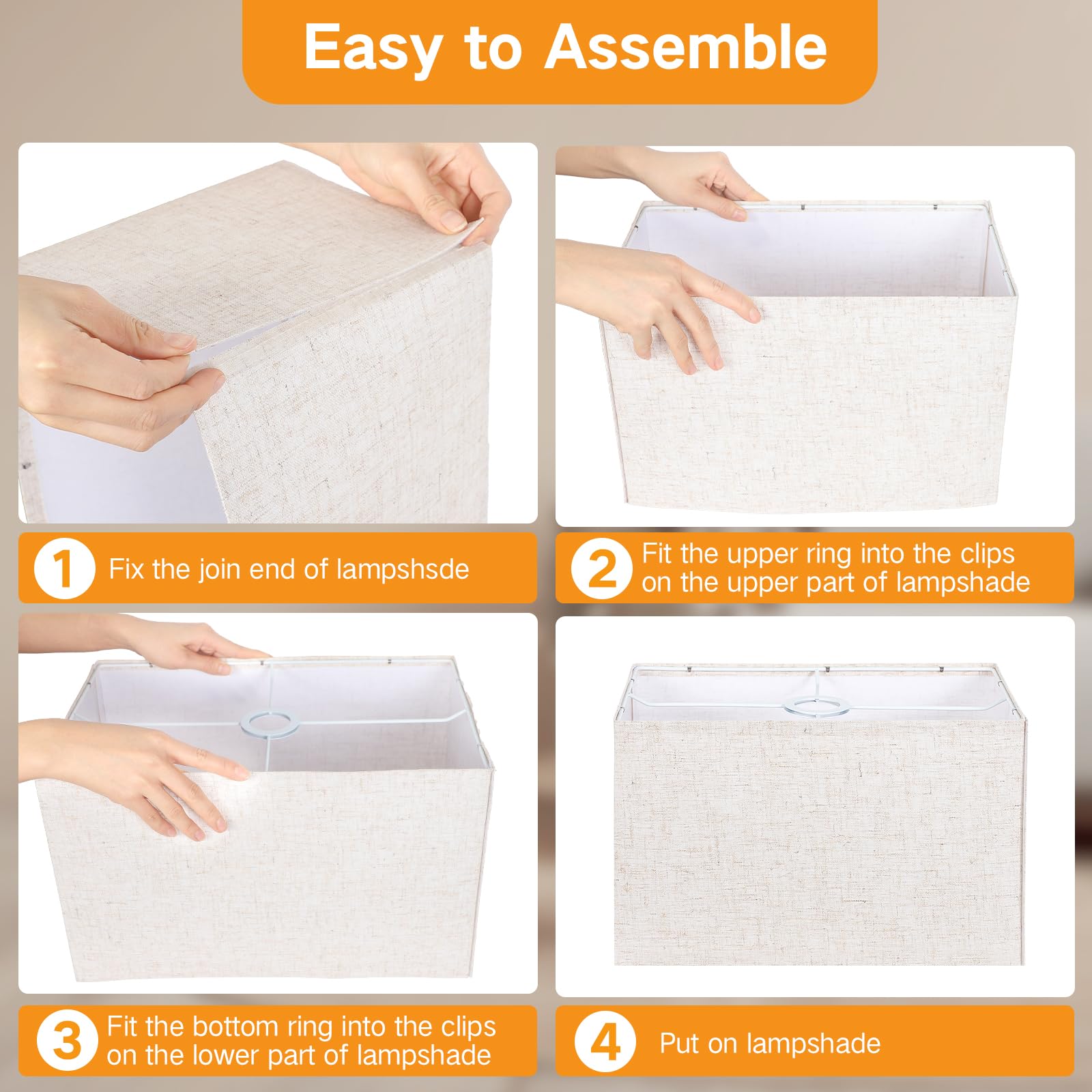 Easy to Assemble

1 Fix the join end of lampshsde

2 Fit the upper ring into the clips on the upper part of lampshade

3 Fit the bottom ring into the clips on the lower part of lampshade

4 Put on lampshade