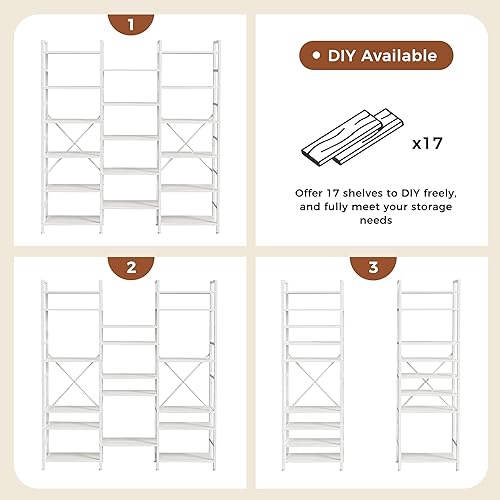 1

• DIY Available

x17

Offer 17 shelves to DIY freely, and fully meet your storage needs

2

3