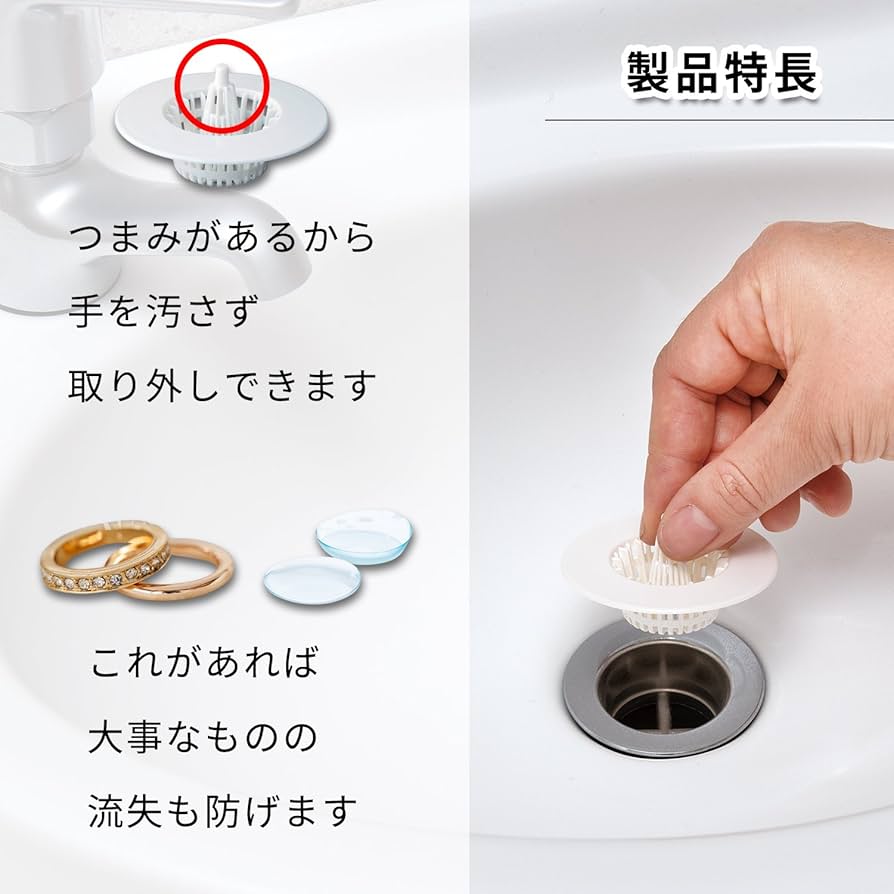 製品特長

つまみがあるから
手を汚さず
取り外しできます

これがあれば
大事なものの
流失も防げます