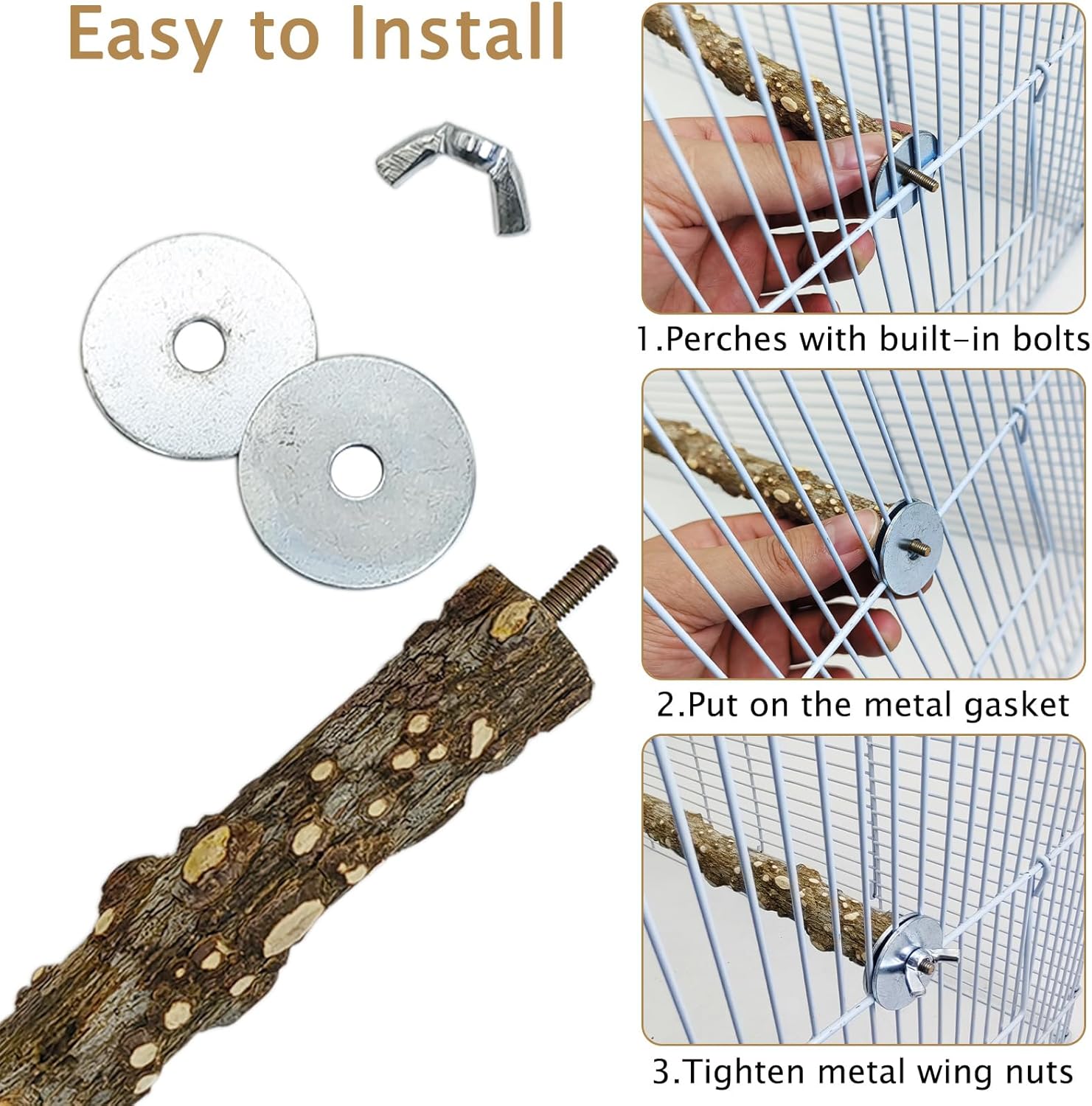 Easy to Install

1.Perches with built-in bolts

2.Put on the metal gasket

3.Tighten metal wing nuts