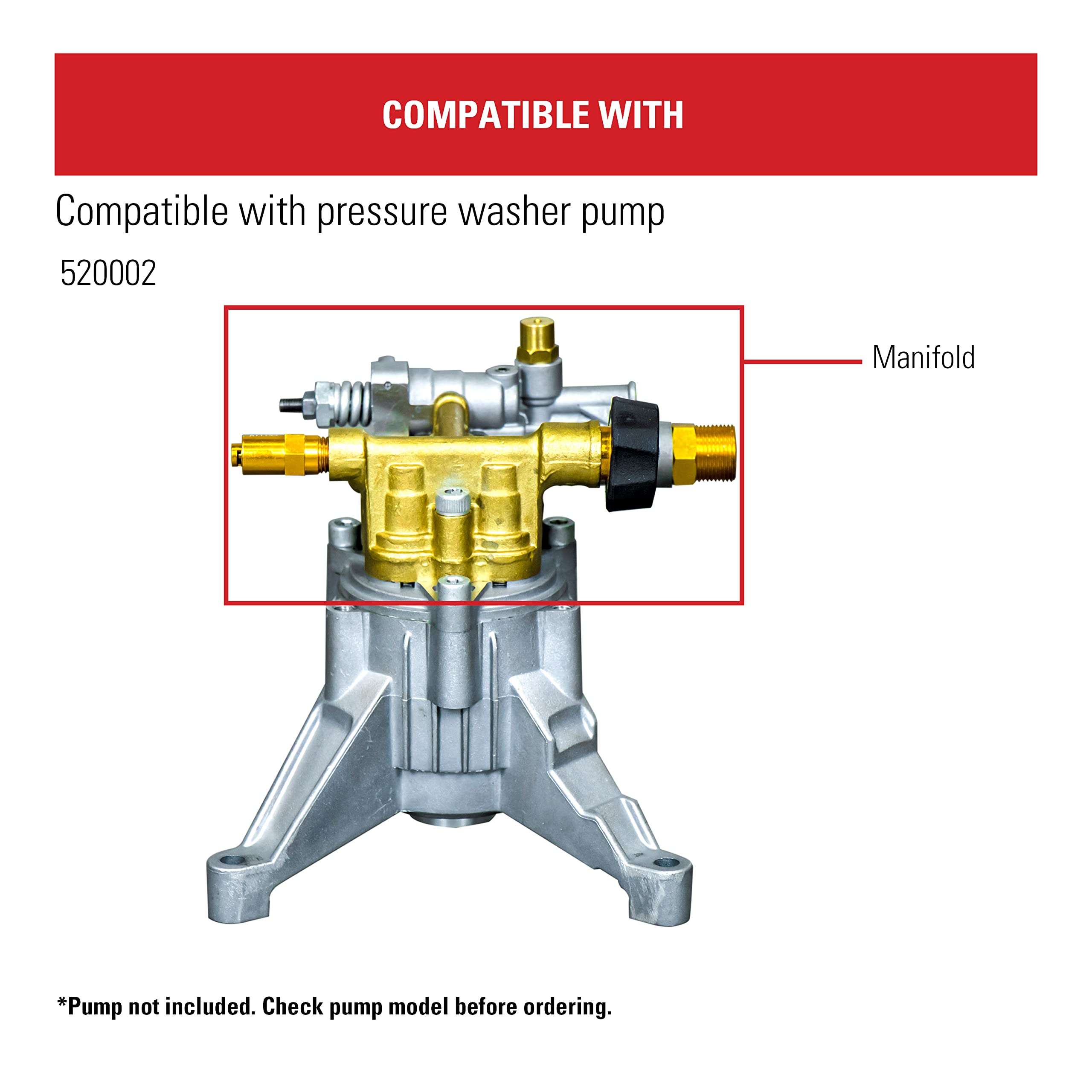 COMPATIBLE WITH

Compatible with pressure washer pump

520002

Manifold

*Pump not included. Check pump model before ordering.