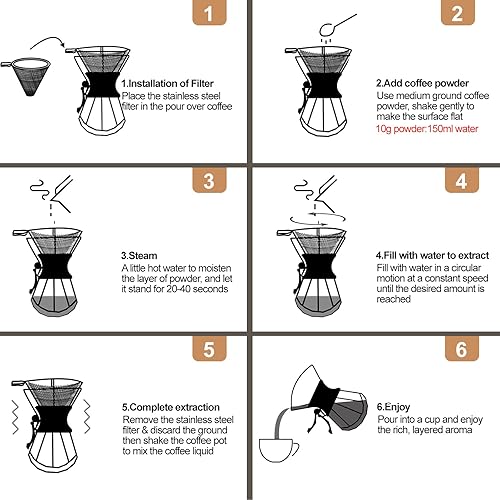 1

1.Installation of Filter
Place the stainless steel filter in the pour over coffee

2

2.Add coffee powder
Use medium ground coffee powder, shake gently to make the surface flat
10g powder:150ml water

3

3.Steam
A little hot water to moisten the layer of powder, and let it stand for 20-40 seconds

4

4.Fill with water to extract
Fill with water in a circular motion at a constant speed until the desired amount is reached

5

5.Complete extraction
Remove the stainless steel filter & discard the ground then shake the coffee pot to mix the coffee liquid

6

6.Enjoy
Pour into a cup and enjoy the rich, layered aroma