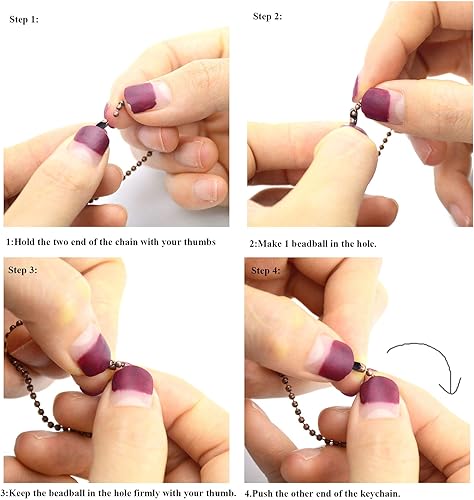 Step 1:

1:Hold the two end of the chain with your thumbs

Step 2:

2:Make 1 beadball in the hole.

Step 3:

3:Keep the beadball in the hole firmly with your thumb.

Step 4:

4.Push the other end of the keychain.