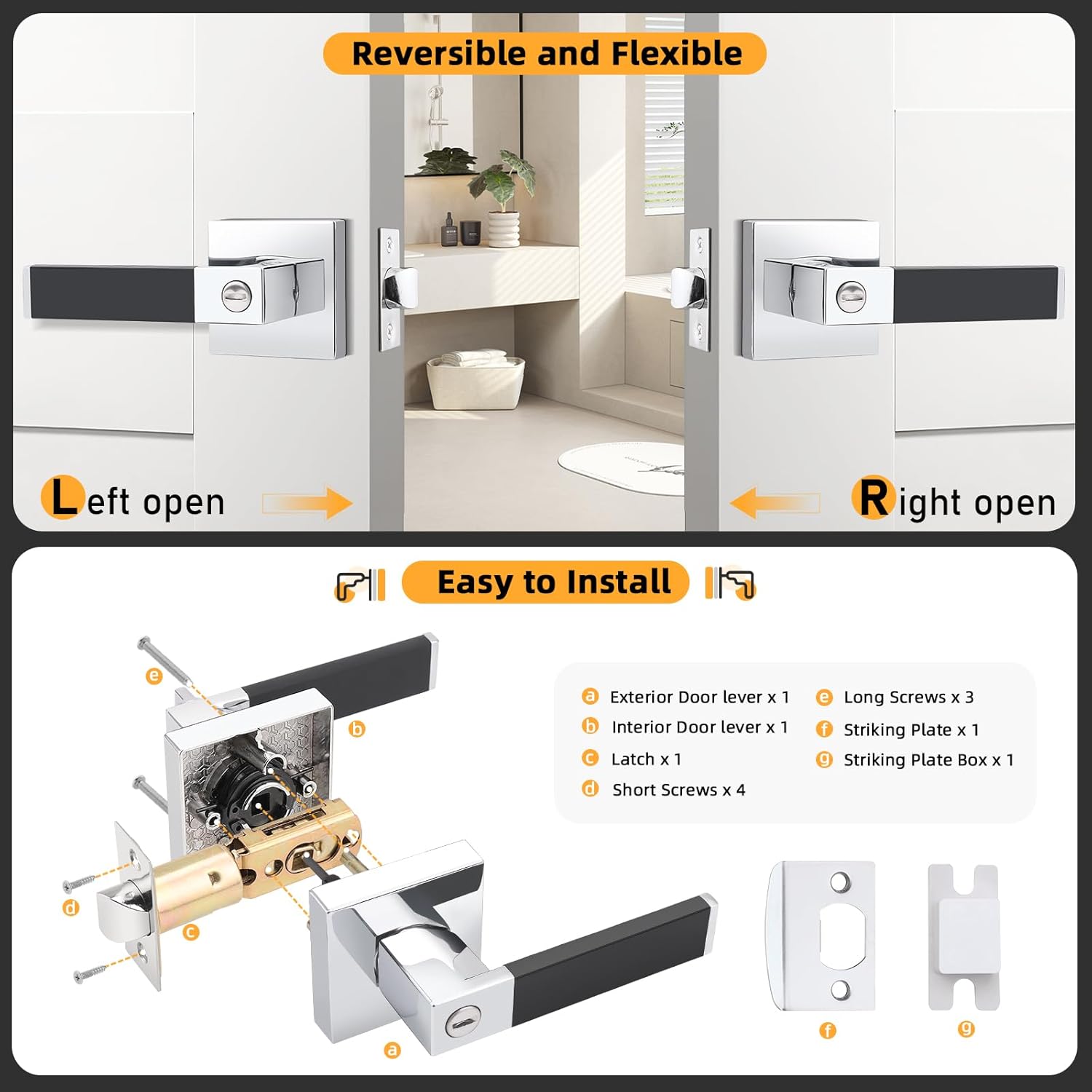 Reversible and Flexible

Left open

Right open

Easy to Install

e

b

d

c

a

a Exterior Door lever x 1
b Interior Door lever x 1
c Latch x 1
d Short Screws x 4
e Long Screws x 3
f Striking Plate x 1
g Striking Plate Box x 1

f

g