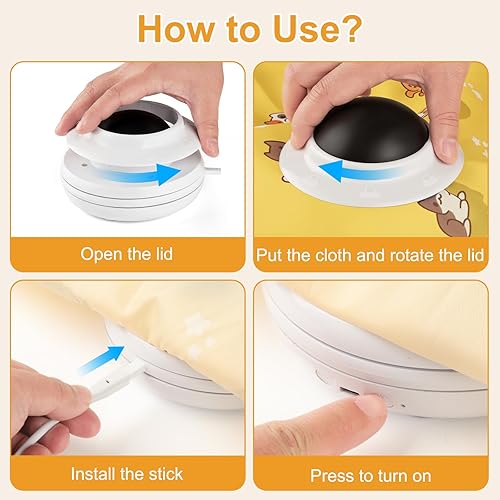 How to Use?

Open the lid

Put the cloth and rotate the lid

Install the stick

Press to turn on