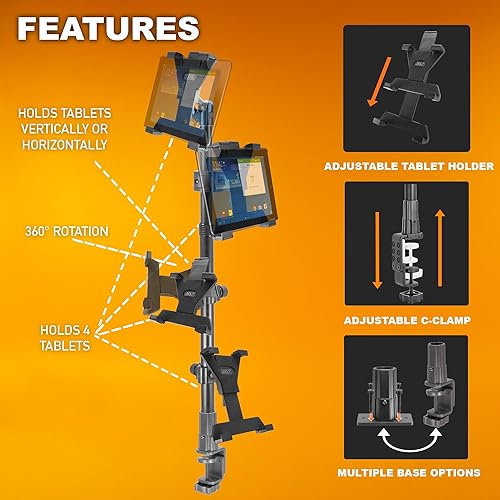 FEATURES

HOLDS TABLETS VERTICALLY OR HORIZONTALLY

360° ROTATION

HOLDS 4 TABLETS

ADJUSTABLE TABLET HOLDER

ADJUSTABLE C-CLAMP

MULTIPLE BASE OPTIONS