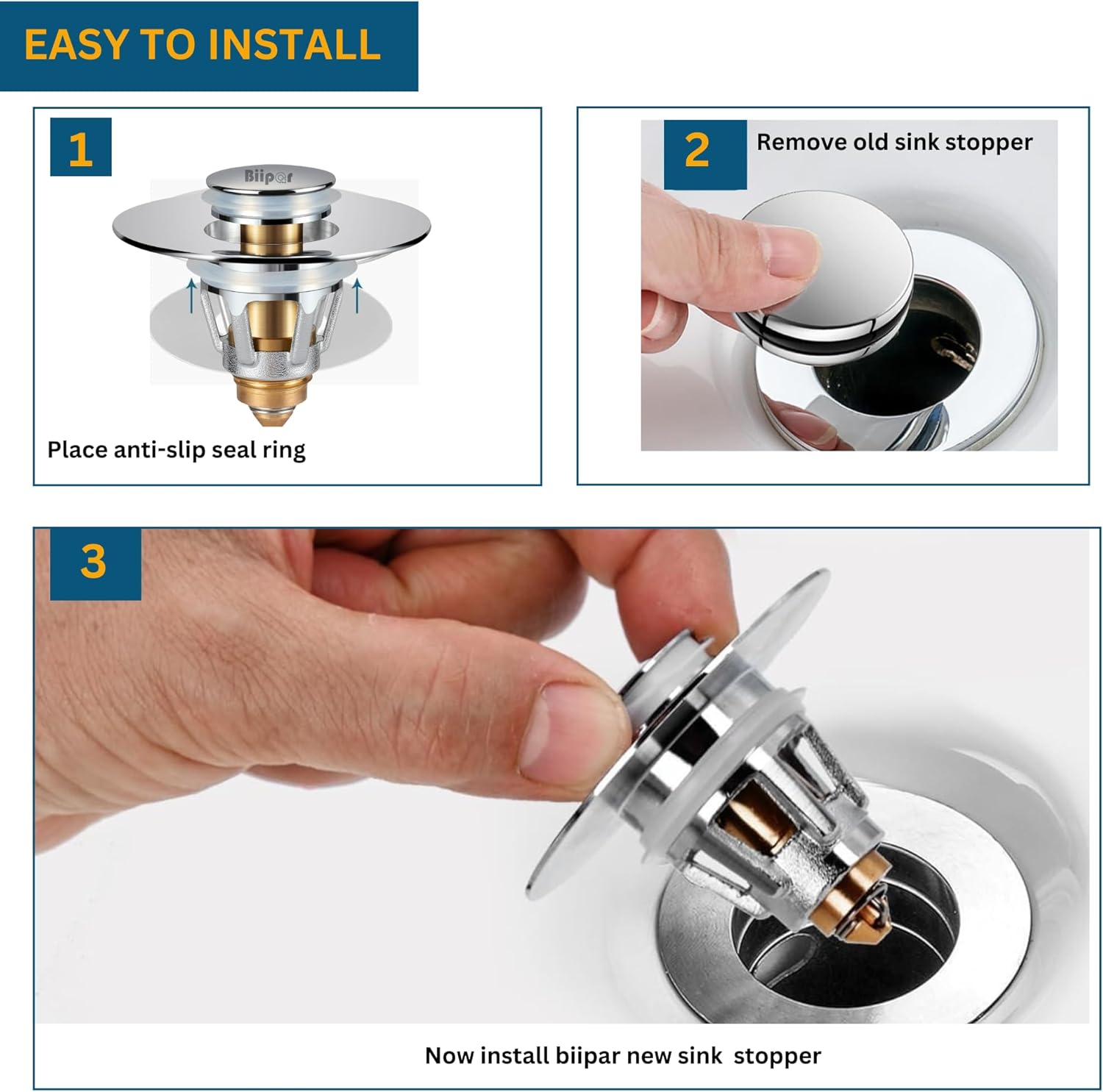 EASY TO INSTALL

1

Biipar

Place anti-slip seal ring

2

Remove old sink stopper

3

Now install biipar new sink stopper