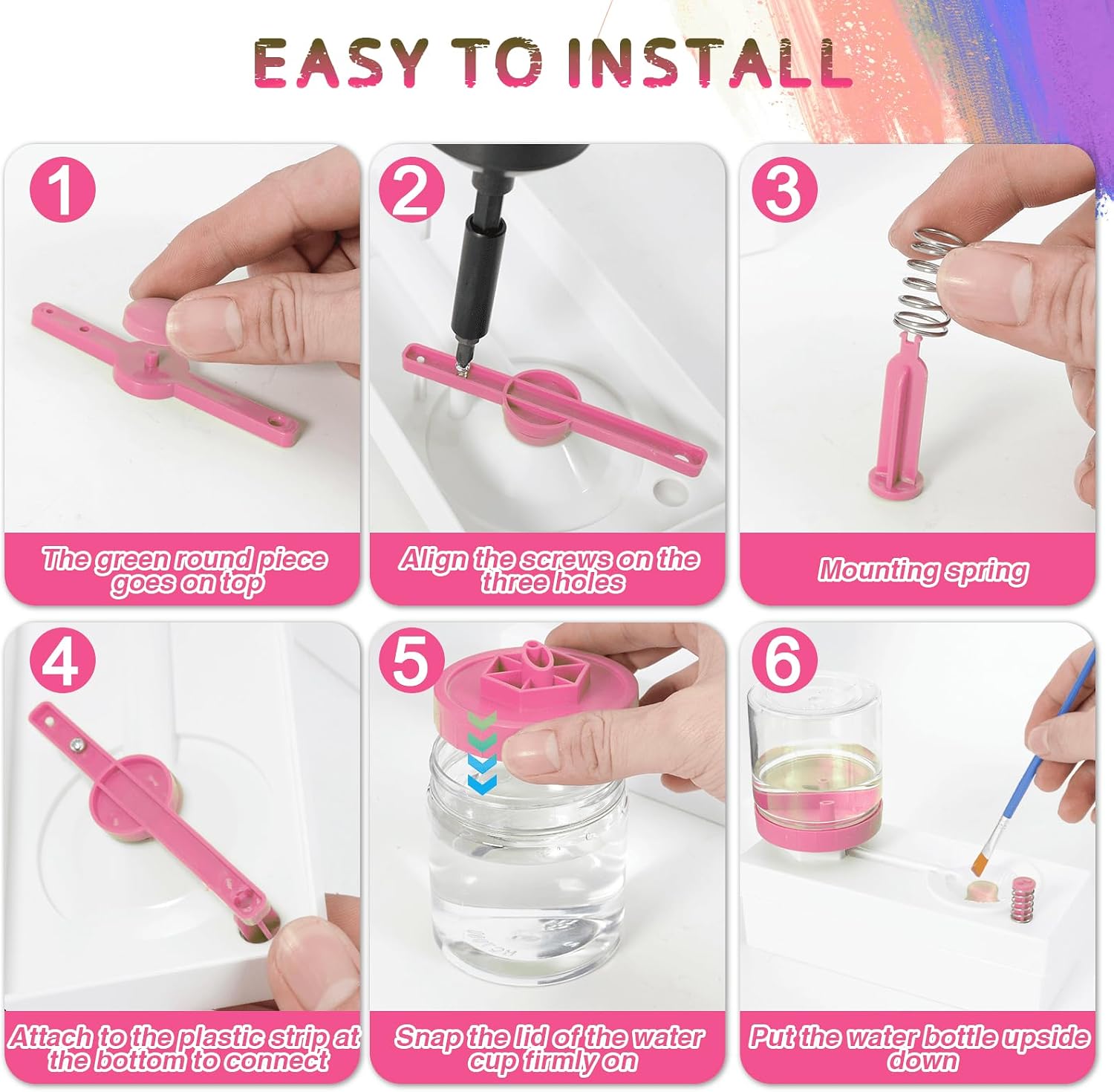 EASY TO INSTALL

1

The green round piece goes on top

2

Align the screws on the three holes

3

Mounting spring

4

Attach to the plastic strip at the bottom to connect

5

Snap the lid of the water cup firmly on

6

Put the water bottle upside down