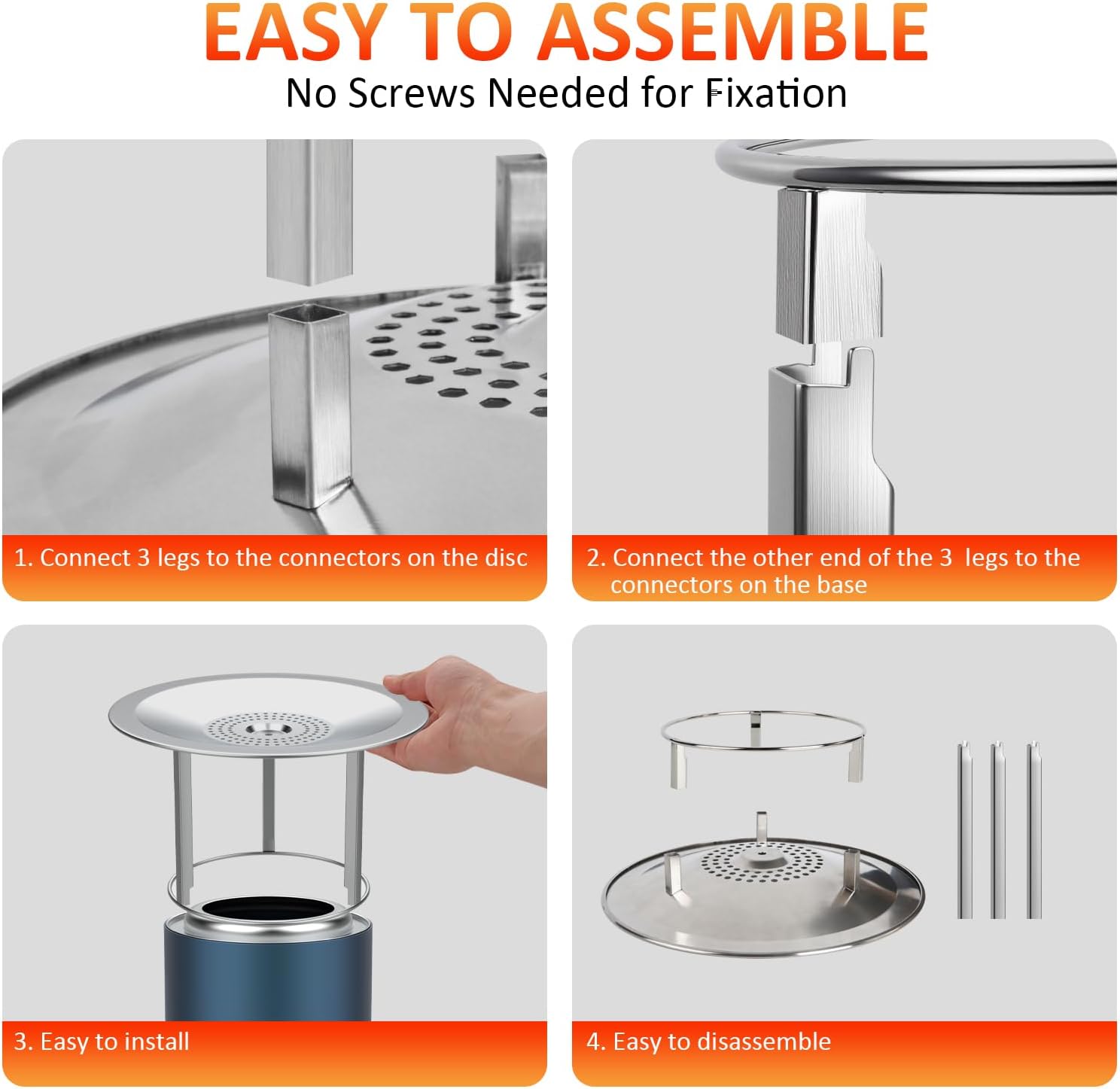 EASY TO ASSEMBLE
No Screws Needed for Fixation

1. Connect 3 legs to the connectors on the disc

2. Connect the other end of the 3 legs to the connectors on the base

3. Easy to install

4. Easy to disassemble