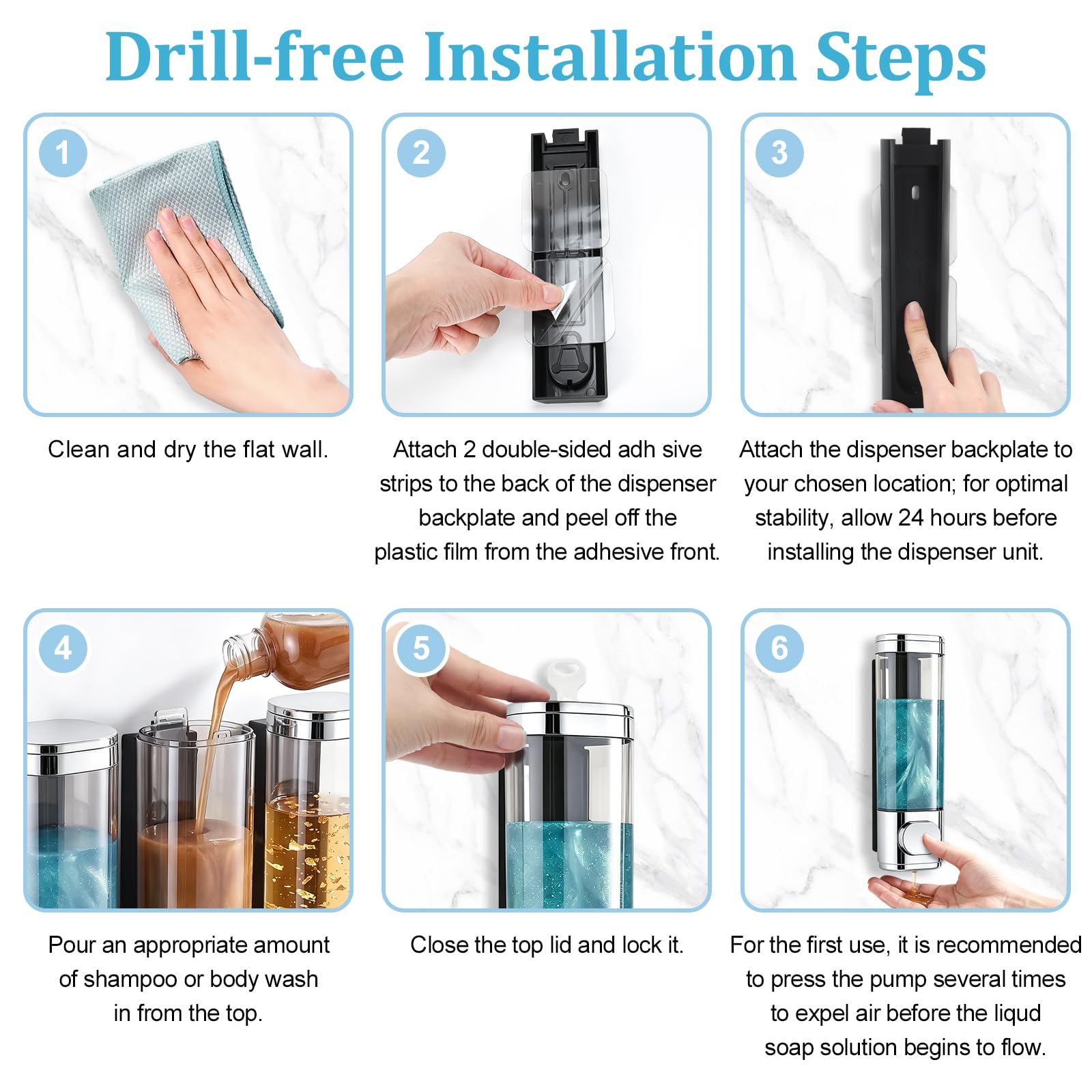 Drill-free Installation Steps

1

Clean and dry the flat wall.

2

Attach 2 double-sided adh sive strips to the back of the dispenser backplate and peel off the plastic film from the adhesive front.

3

Attach the dispenser backplate to your chosen location; for optimal stability, allow 24 hours before installing the dispenser unit.

4

Pour an appropriate amount of shampoo or body wash in from the top.

5

Close the top lid and lock it.

6

For the first use, it is recommended to press the pump several times to expel air before the liqud soap solution begins to flow.