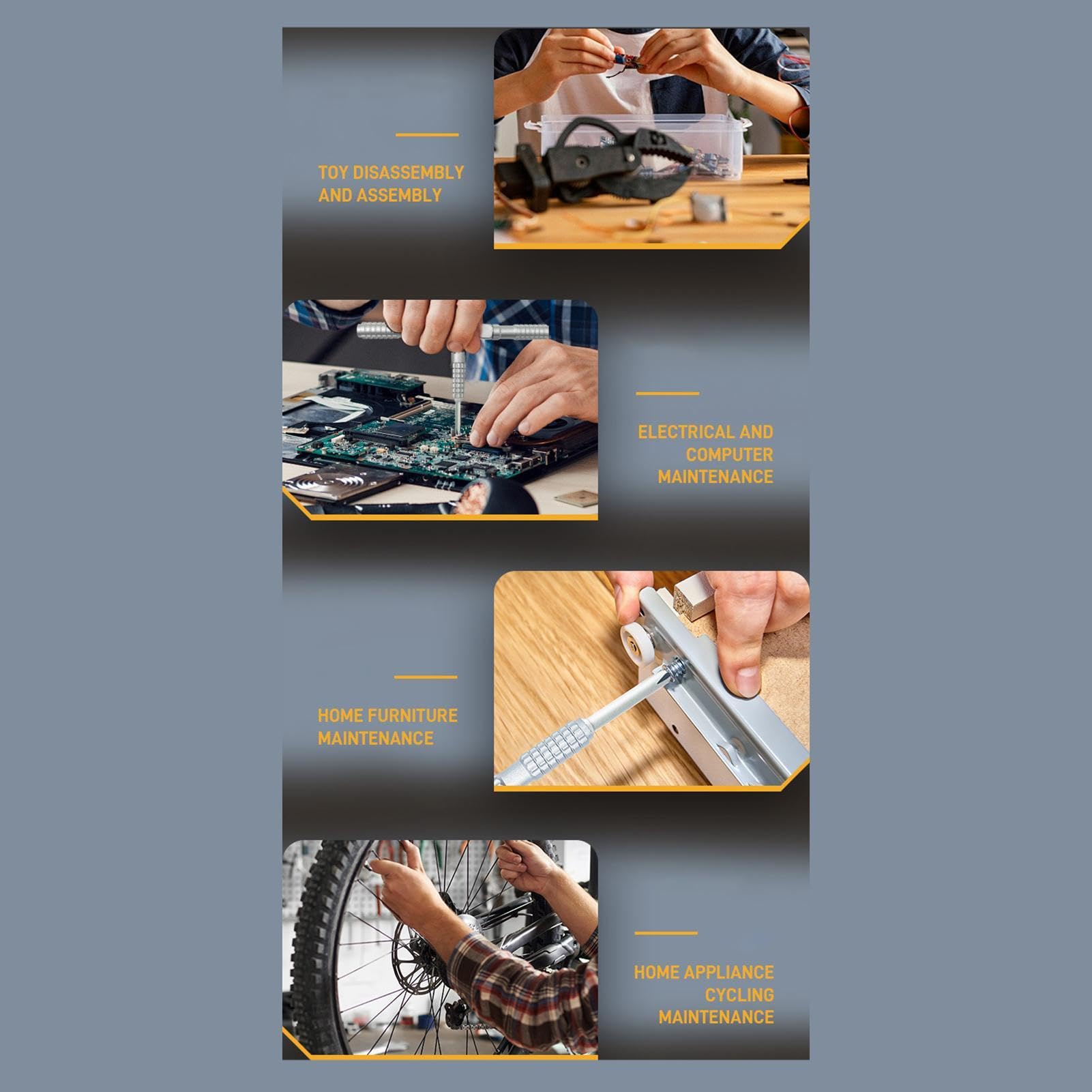 TOY DISASSEMBLY AND ASSEMBLY

ELECTRICAL AND COMPUTER MAINTENANCE

HOME FURNITURE MAINTENANCE

HOME APPLIANCE CYCLING MAINTENANCE