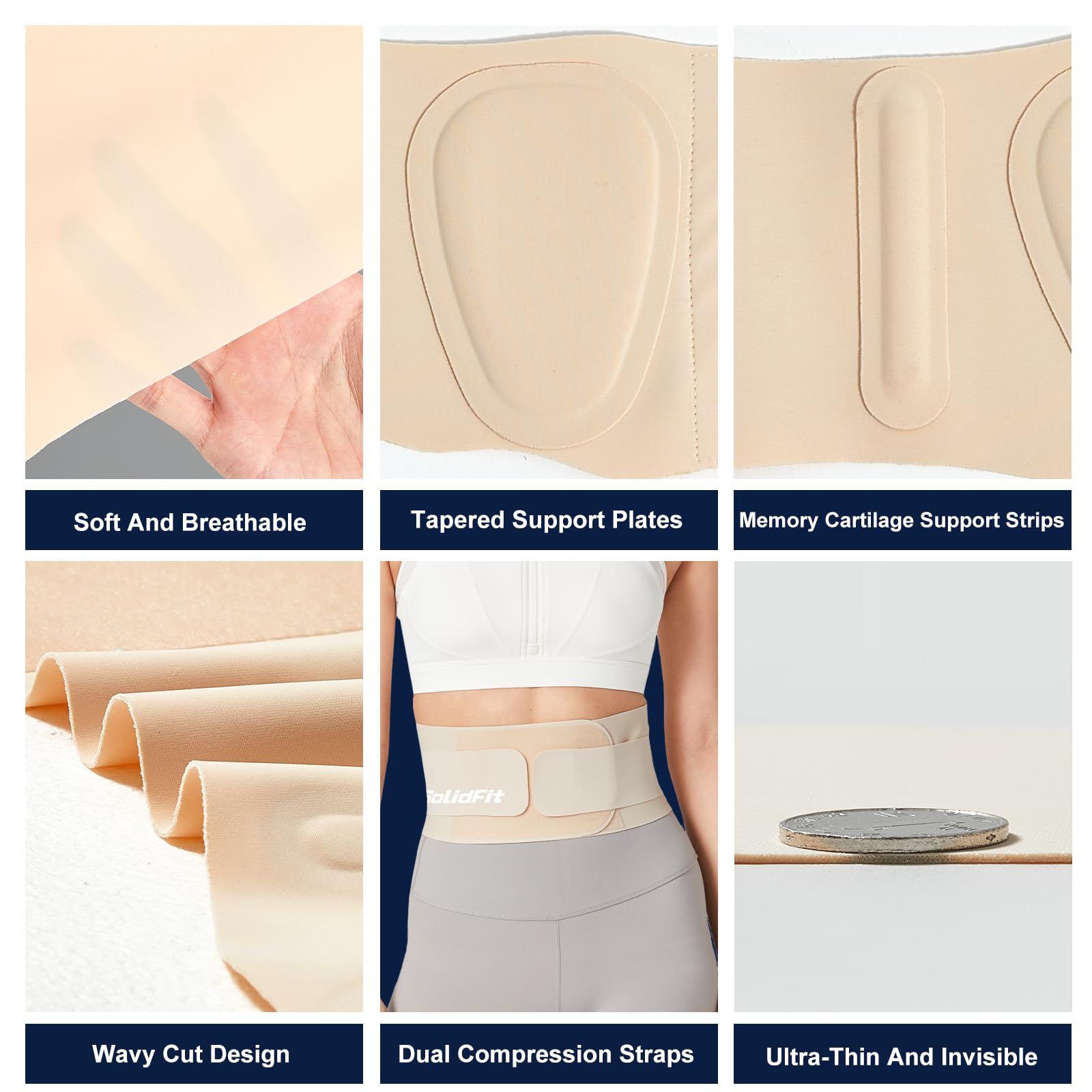 Soft And Breathable

Tapered Support Plates

Memory Cartilage Support Strips

SolidFit

Wavy Cut Design

Dual Compression Straps

Ultra-Thin And Invisible