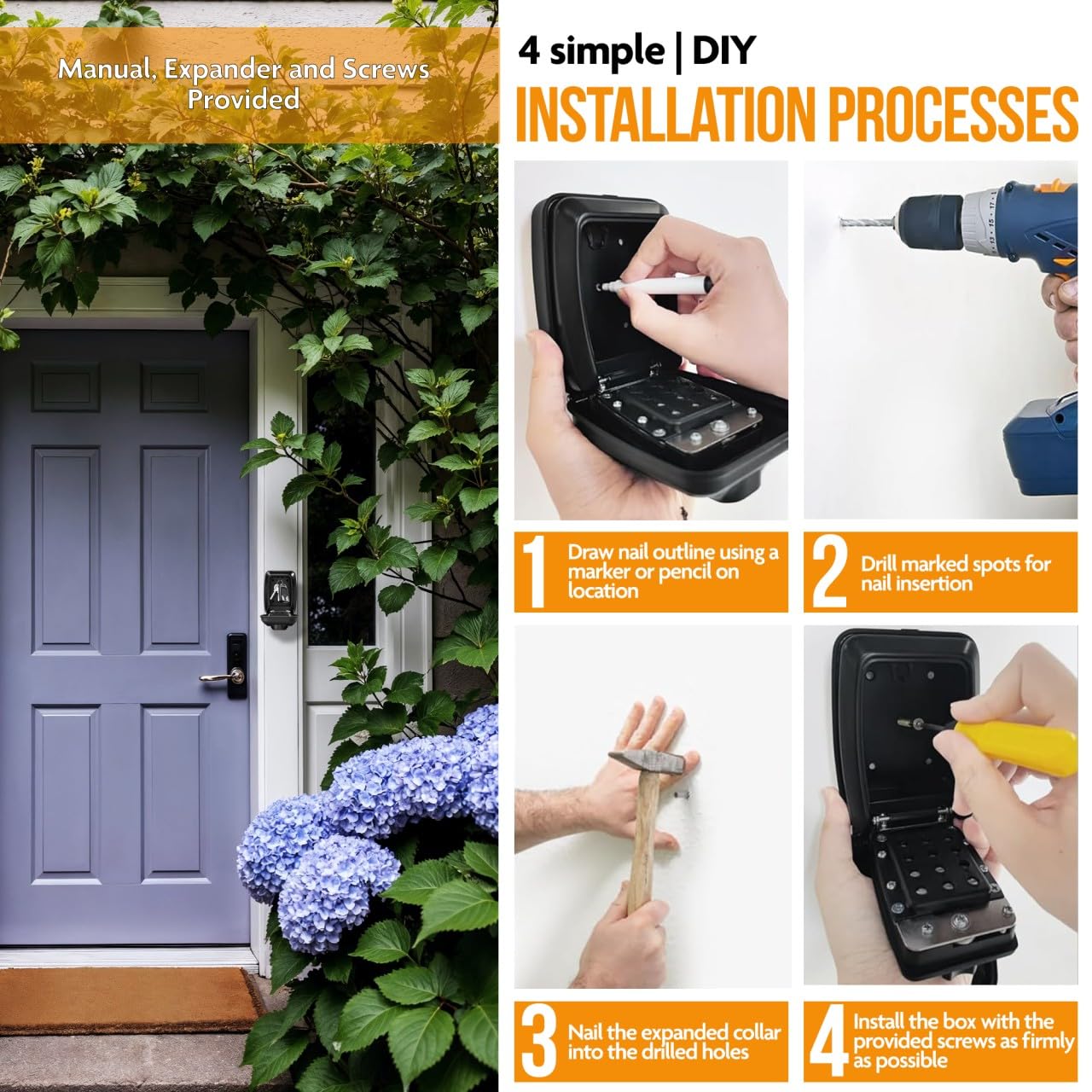 Manual, Expander and Screws Provided

4 simple | DIY

INSTALLATION PROCESSES

1 Draw nail outline using a marker or pencil on location

2 Drill marked spots for nail insertion

3 Nail the expanded collar into the drilled holes

4 Install the box with the provided screws as firmly as possible