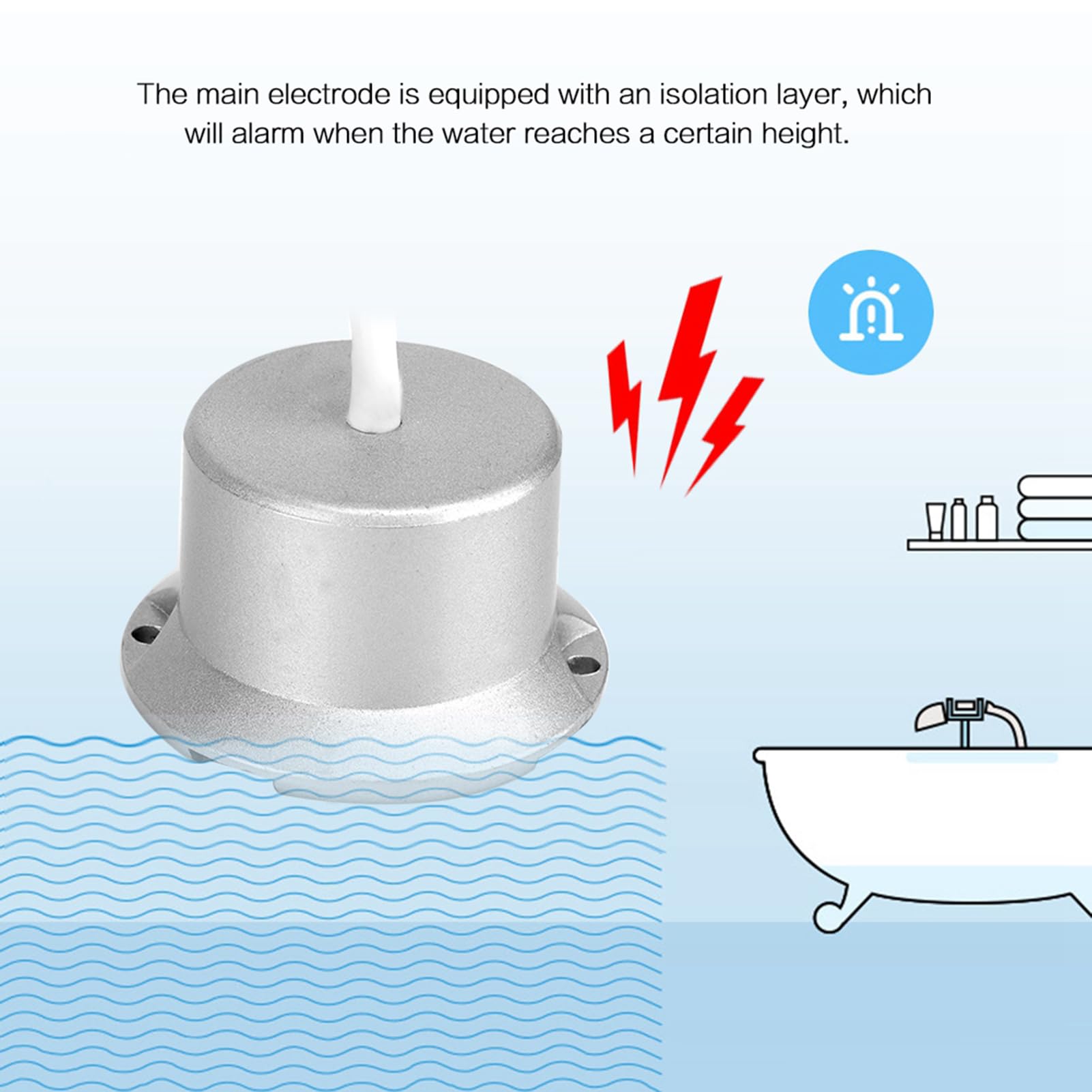 The main electrode is equipped with an isolation layer, which will alarm when the water reaches a certain height.