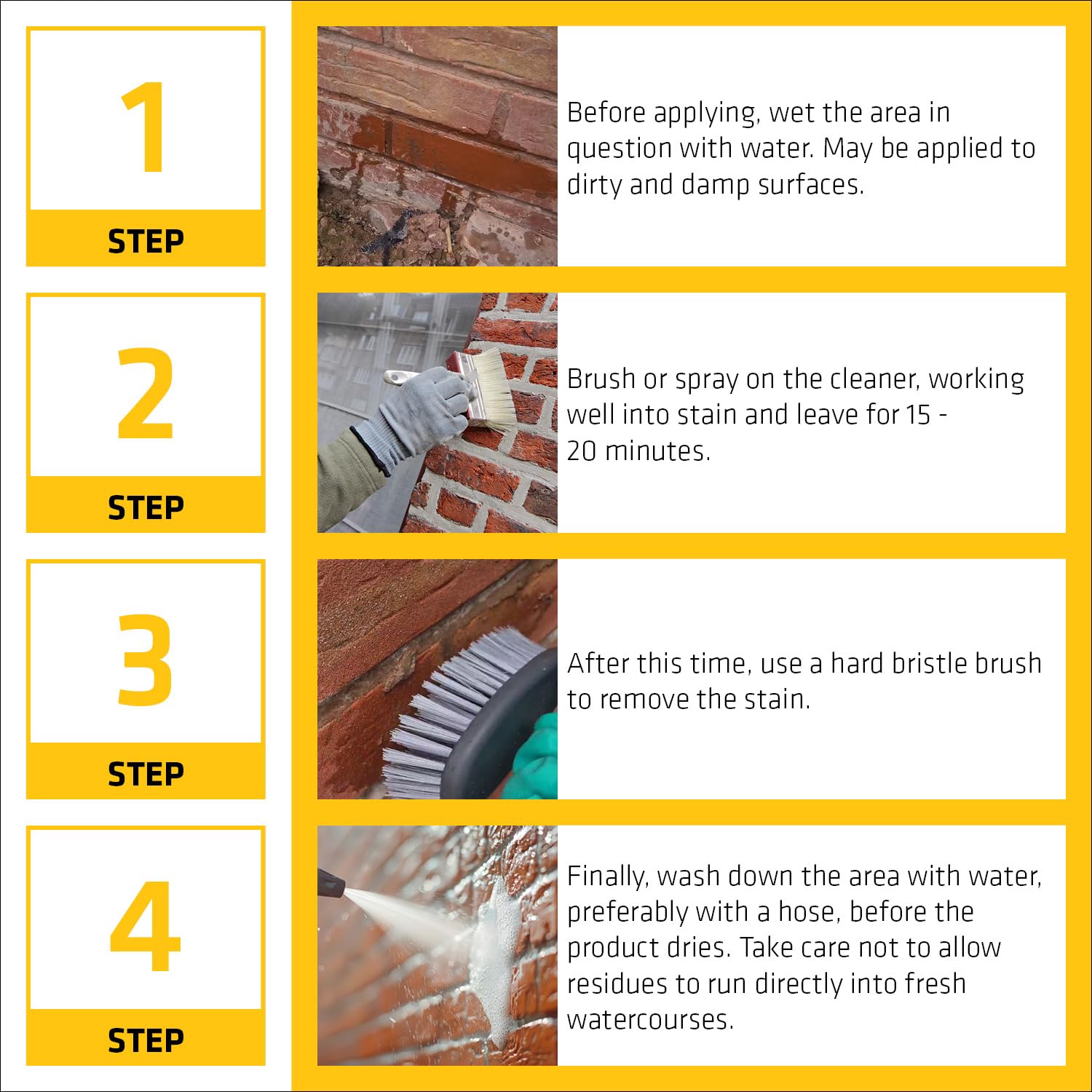 1
STEP

Before applying, wet the area in question with water. May be applied to dirty and damp surfaces.

2
STEP

Brush or spray on the cleaner, working well into stain and leave for 15 - 20 minutes.

3
STEP

After this time, use a hard bristle brush to remove the stain.

4
STEP

Finally, wash down the area with water, preferably with a hose, before the product dries. Take care not to allow residues to run directly into fresh watercourses.