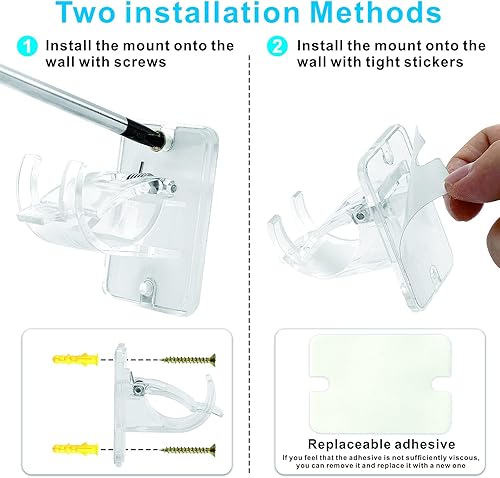 Two installation Methods

1 Install the mount onto the wall with screws

2 Install the mount onto the wall with tight stickers

Replaceable adhesive

If you feel that the adhesive is not sufficiently viscous, you can remove it and replace it with a new one