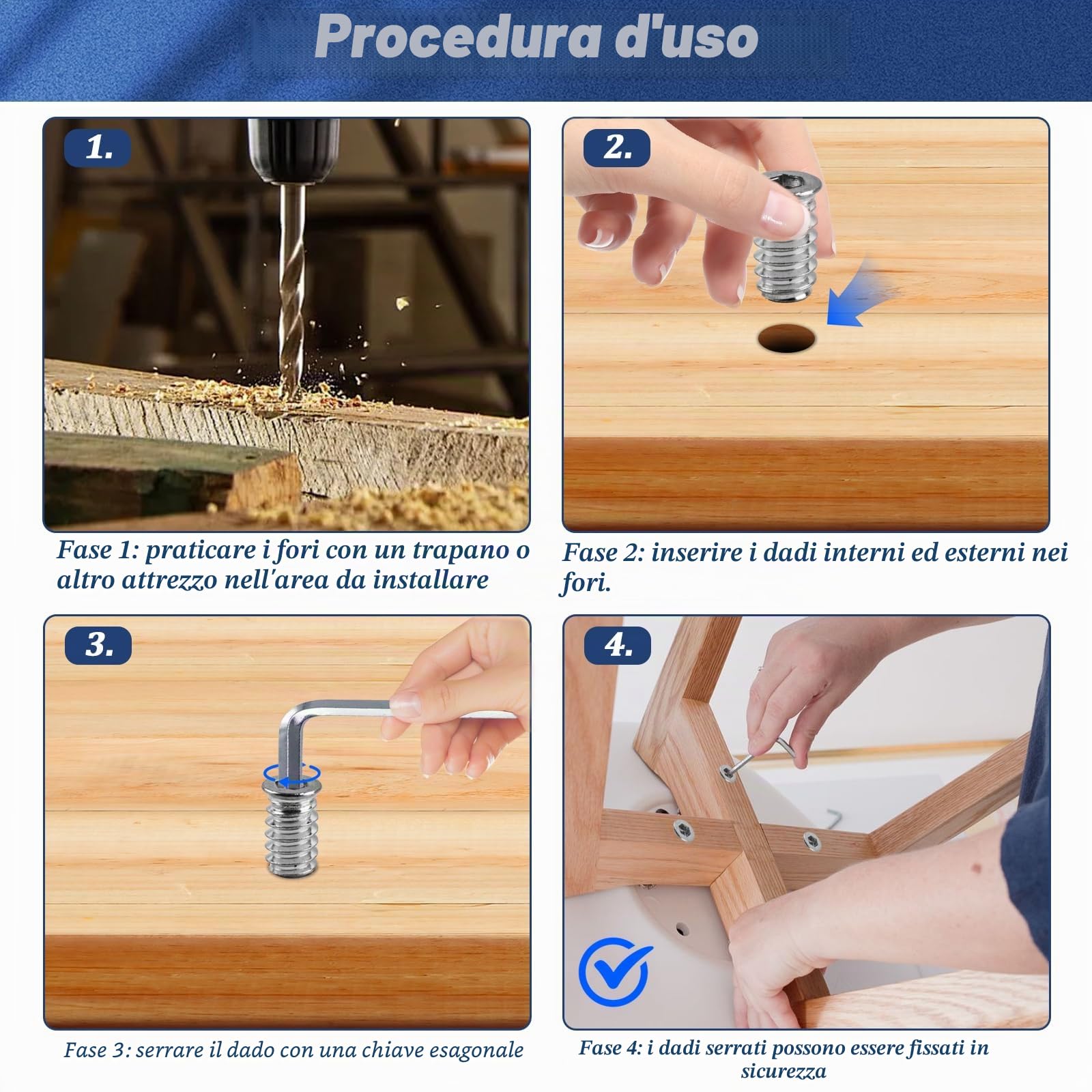 Procedura d'uso

1.

Fase 1: praticare i fori con un trapano o altro attrezzo nell'area da installare

2.

Fase 2: inserire i dadi interni ed esterni nei fori.

3.

Fase 3: serrare il dado con una chiave esagonale

4.

Fase 4: i dadi serrati possono essere fissati in sicurezza