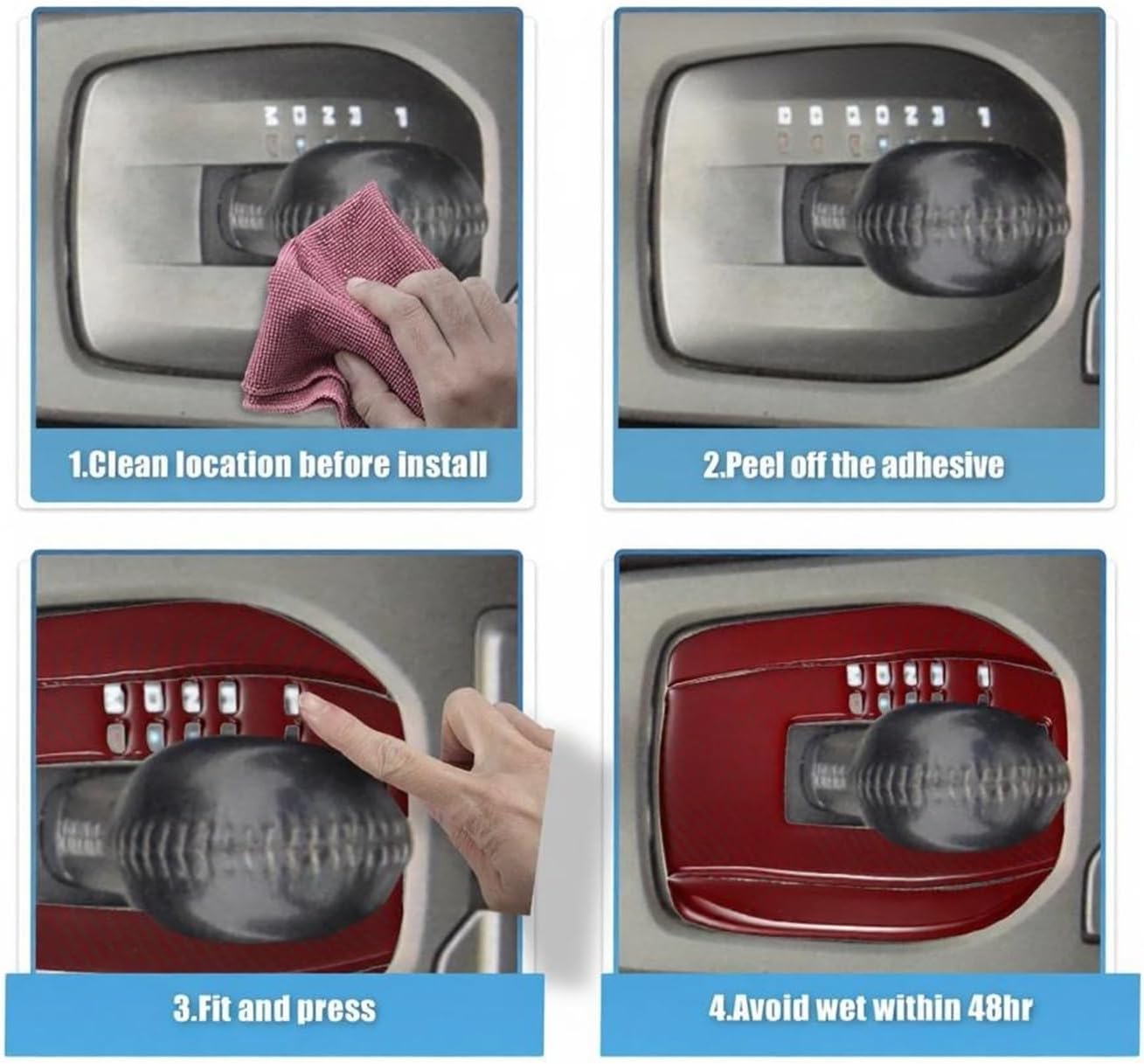 1.Clean location before install

2.Peel off the adhesive

3.Fit and press

4.Avoid wet within 48hr