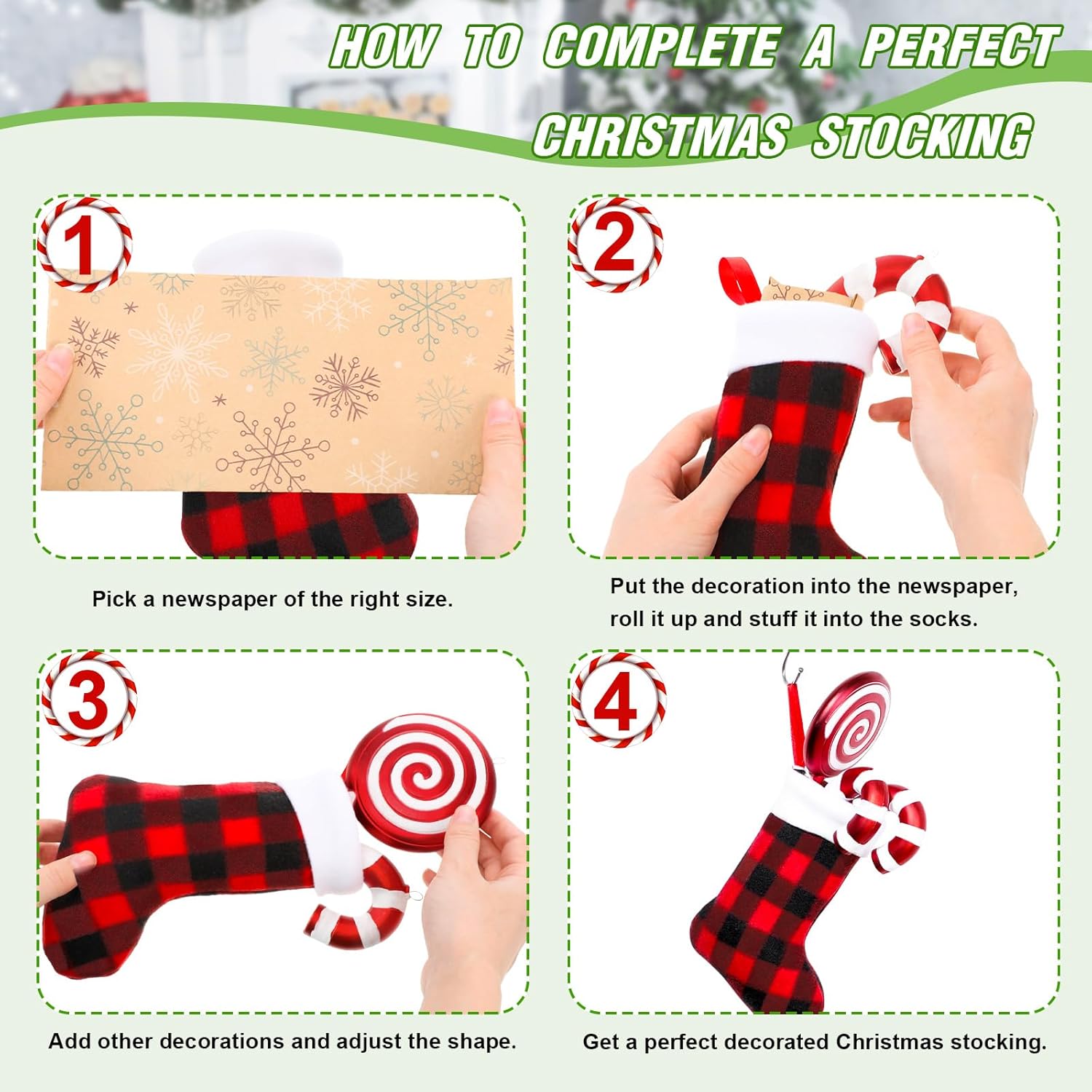 HOW TO COMPLETE A PERFECT CHRISTMAS STOCKING

1

Pick a newspaper of the right size.

2

Put the decoration into the newspaper, roll it up and stuff it into the socks.

3

Add other decorations and adjust the shape.

4

Get a perfect decorated Christmas stocking.