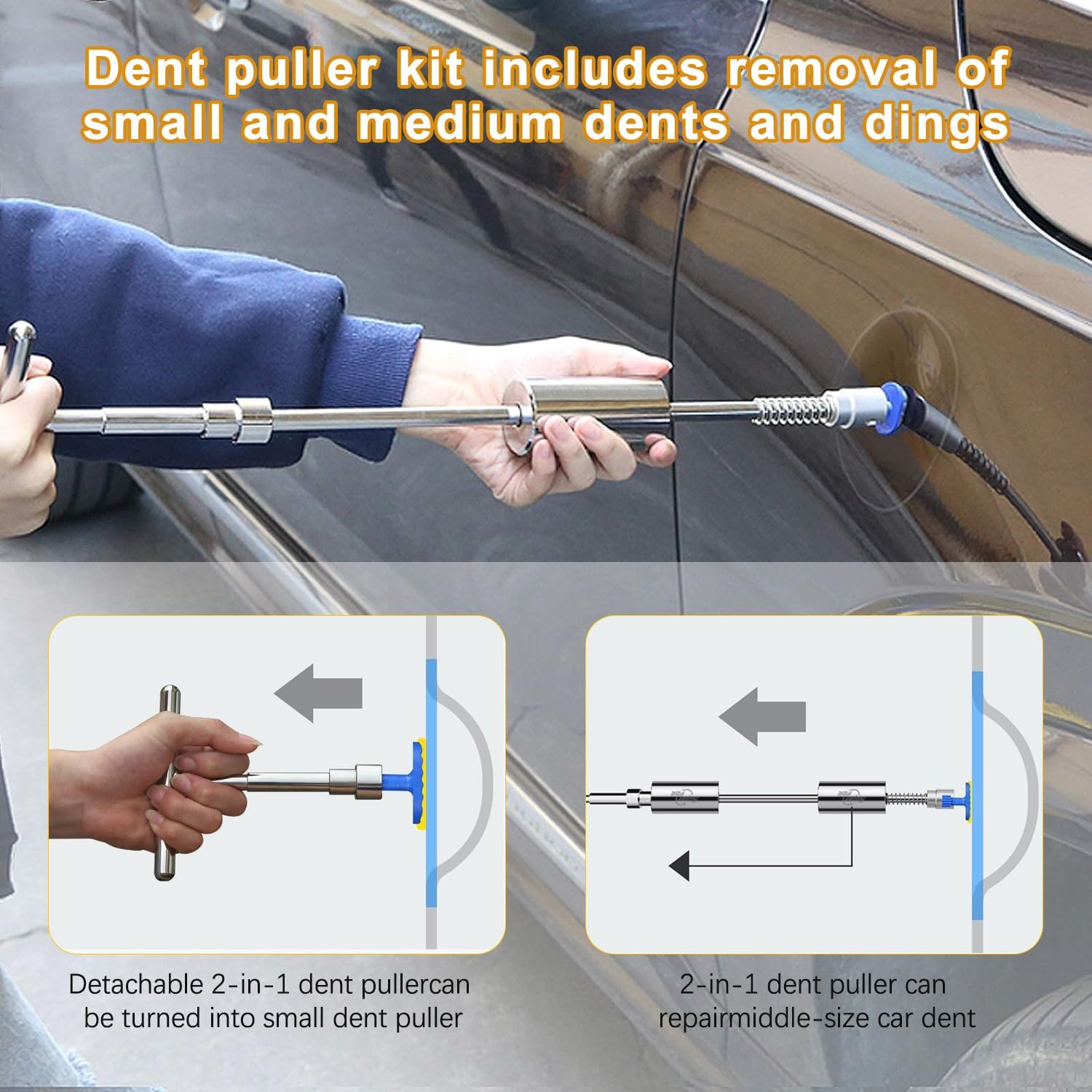 Dent puller kit includes removal of small and medium dents and dings

Detachable 2-in-1 dent pullercan be turned into small dent puller

2-in-1 dent puller can repairmiddle-size car dent