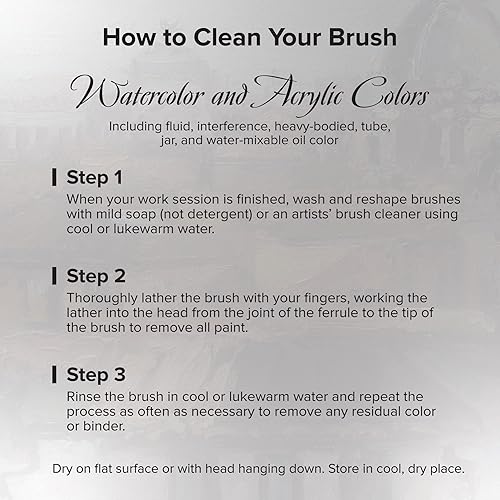 How to Clean Your Brush

Watercolor and Acrylic Colors

Including fluid, interference, heavy-bodied, tube, jar, and water-mixable oil color

Step 1

When your work session is finished, wash and reshape brushes with mild soap (not detergent) or an artists' brush cleaner using cool or lukewarm water.

Step 2

Thoroughly lather the brush with your fingers, working the lather into the head from the joint of the ferrule to the tip of the brush to remove all paint.

Step 3

Rinse the brush in cool or lukewarm water and repeat the process as often as necessary to remove any residual color or binder.

Dry on flat surface or with head hanging down. Store in cool, dry place.