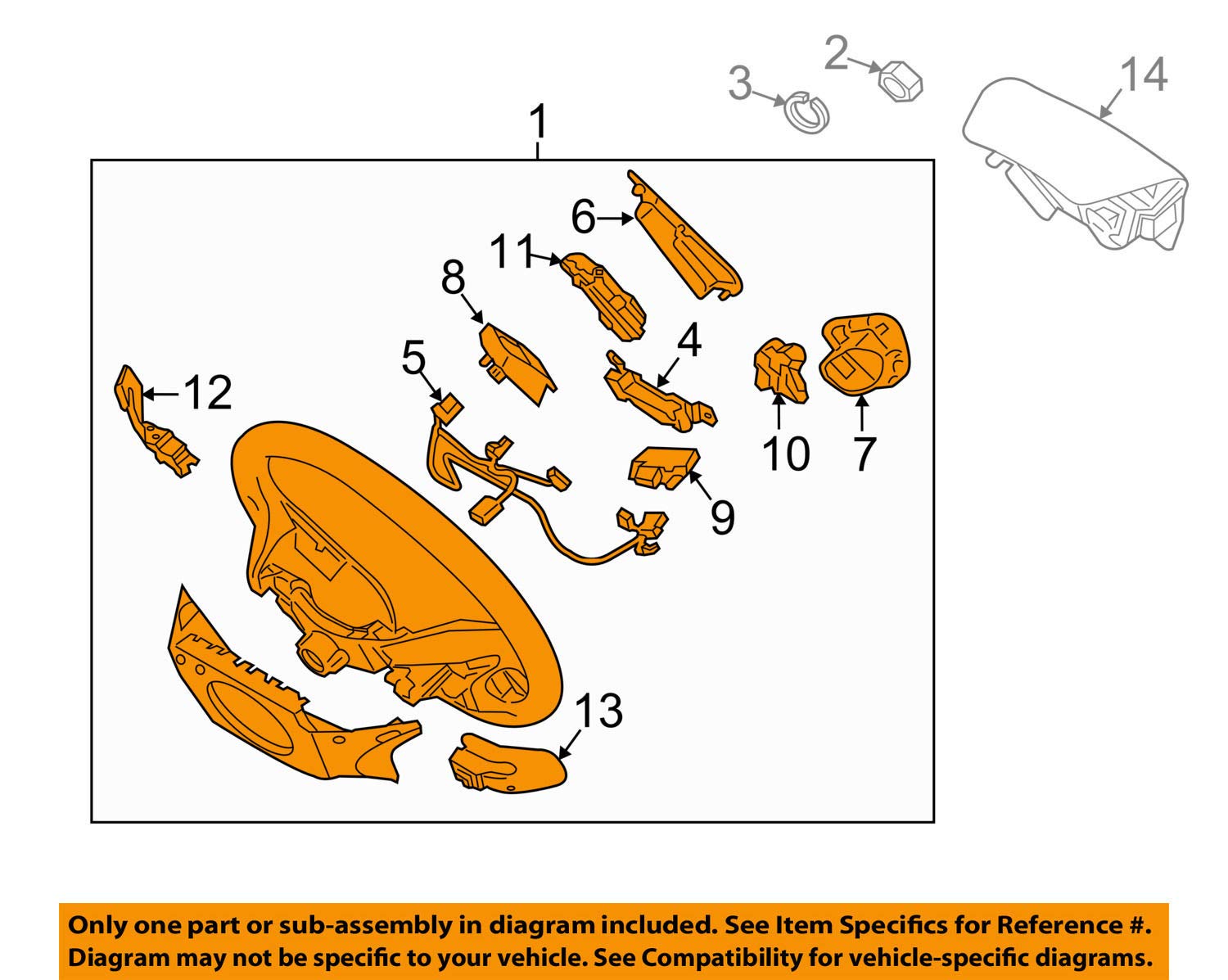 3
2
14
1
6
11
8
4
5
12
10
7
9
13

Only one part or sub-assembly in diagram included. See Item Specifics for Reference #. Diagram may not be specific to your vehicle. See Compatibility for vehicle-specific diagrams.