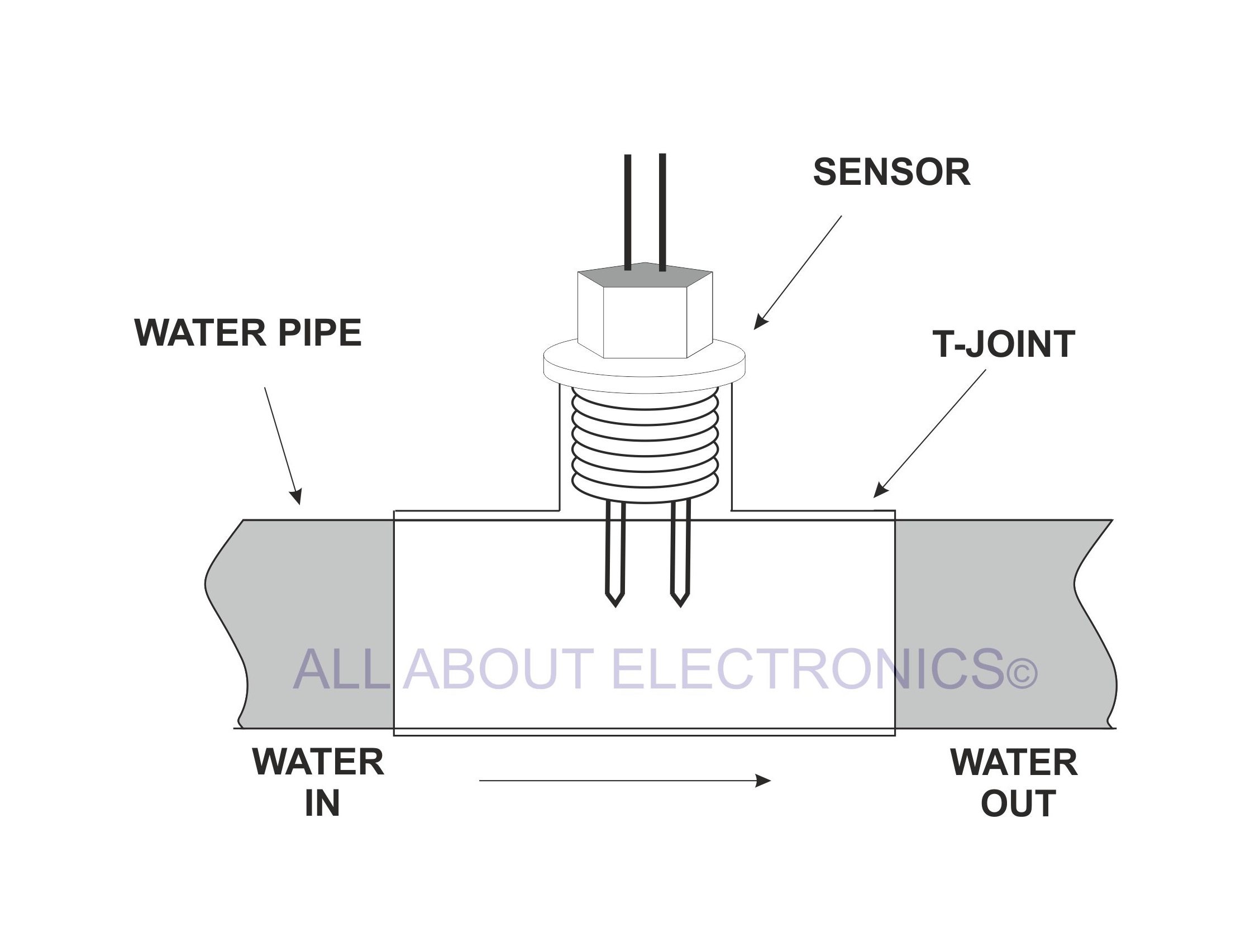 SENSOR

WATER PIPE

T-JOINT

ALL ABOUT ELECTRONICS©

WATER
IN

WATER
OUT