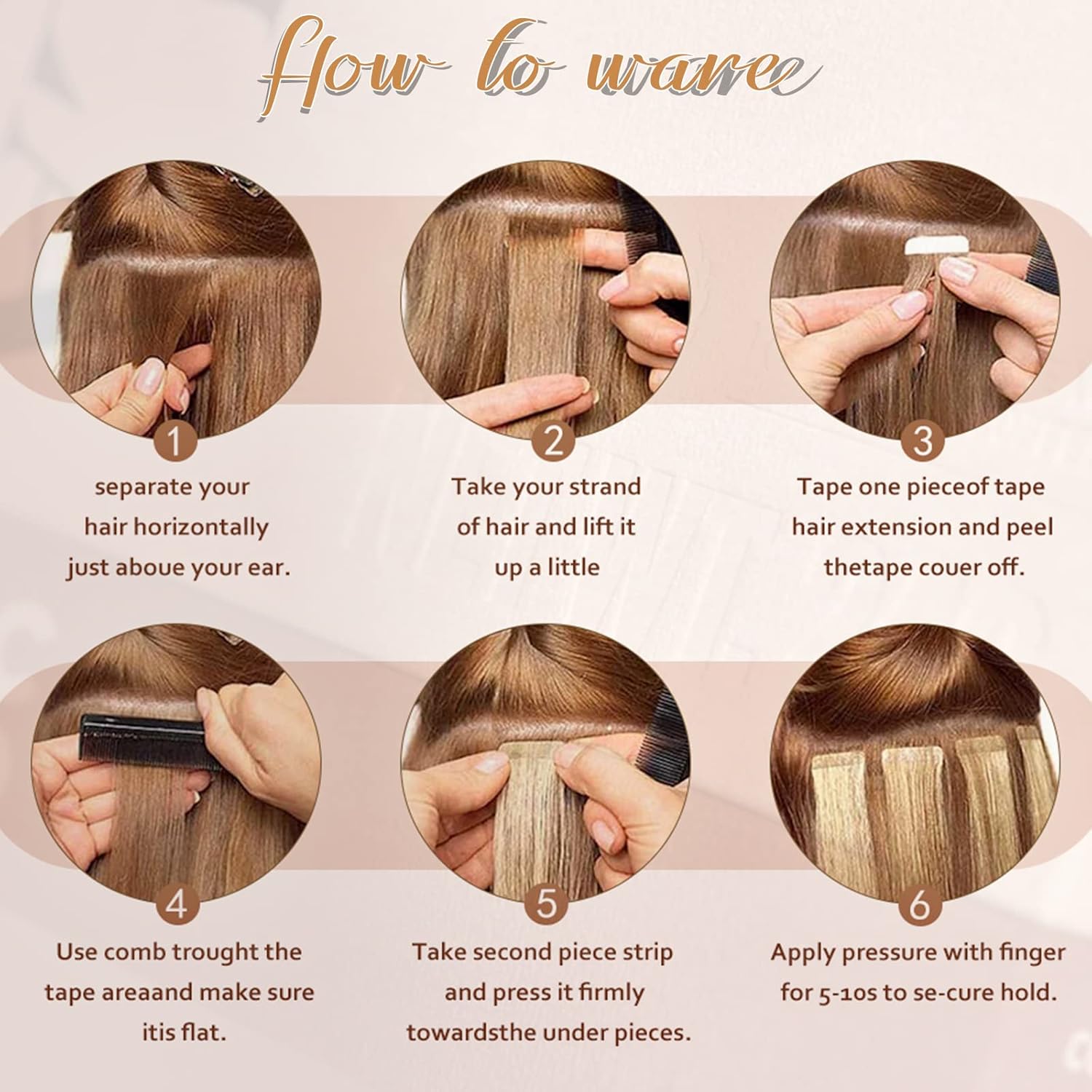 How to waree

1
separate your hair horizontally just aboue your ear.

2
Take your strand of hair and lift it up a little

3
Tape one pieceof tape hair extension and peel thetape couer off.

4
Use comb trought the tape areaand make sure itis flat.

5
Take second piece strip and press it firmly towardsthe under pieces.

6
Apply pressure with finger for 5-10s to se-cure hold.