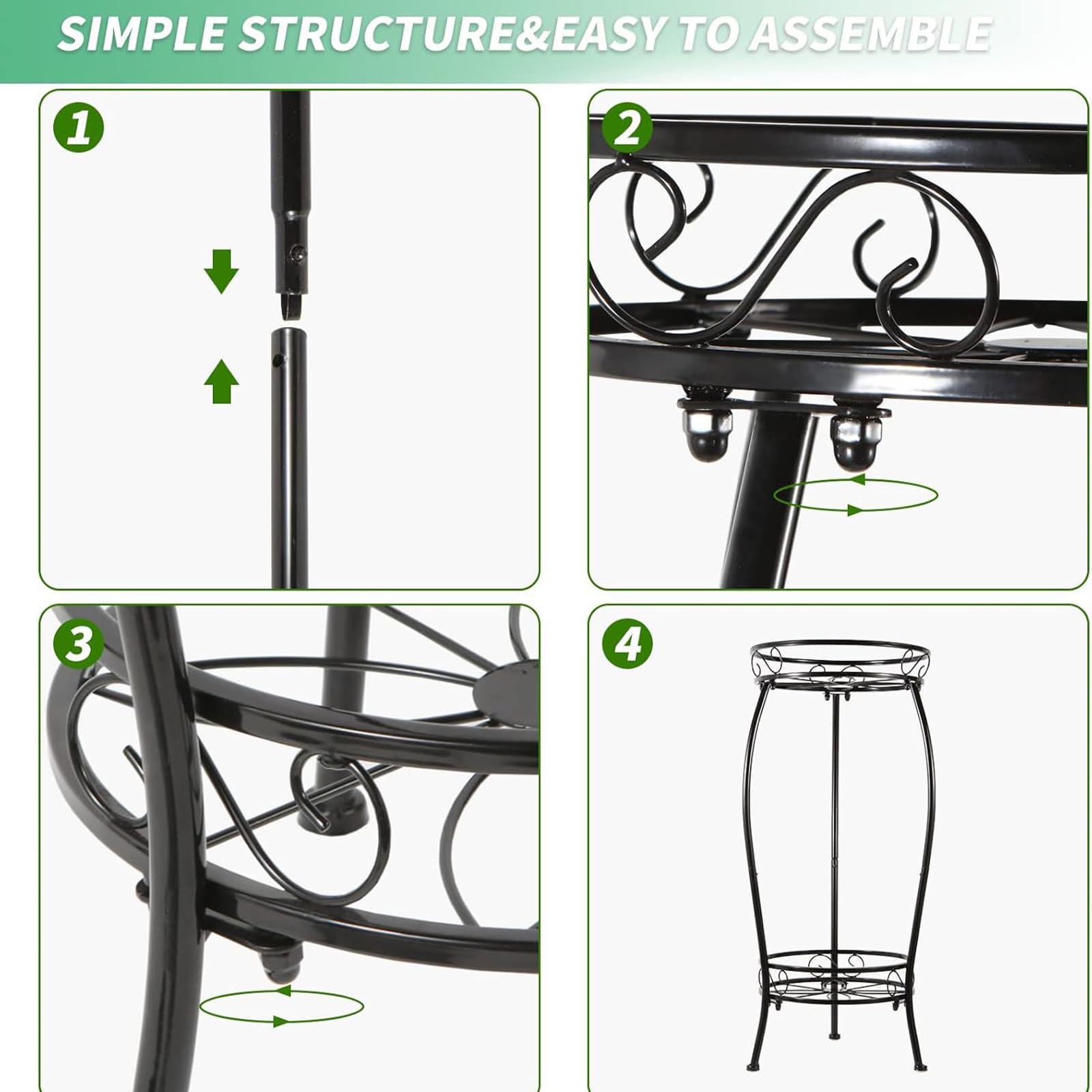 SIMPLE STRUCTURE&EASY TO ASSEMBLE

1

2

3

4