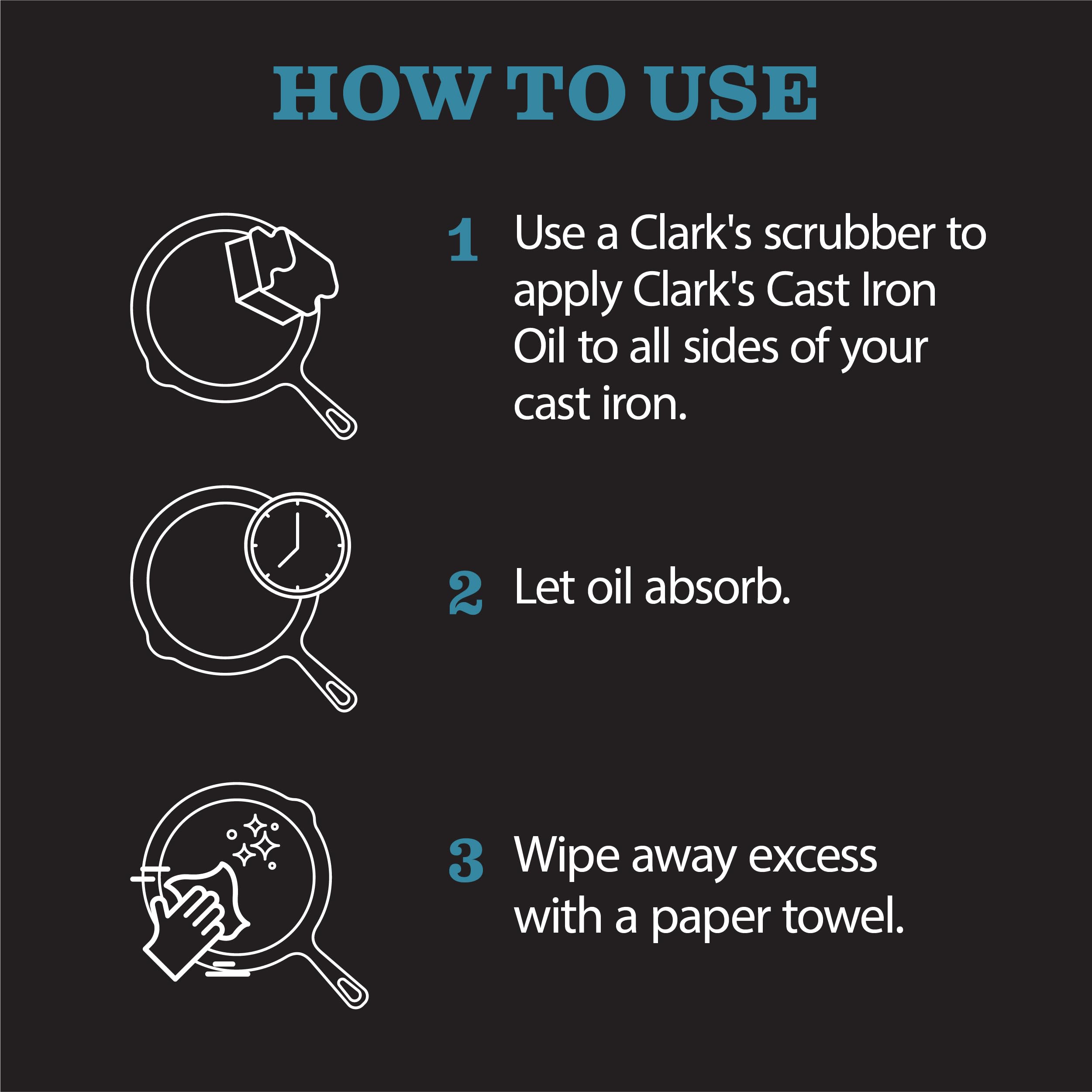 HOW TO USE

1 Use a Clark's scrubber to apply Clark's Cast Iron Oil to all sides of your cast iron.

2 Let oil absorb.

3 Wipe away excess with a paper towel.