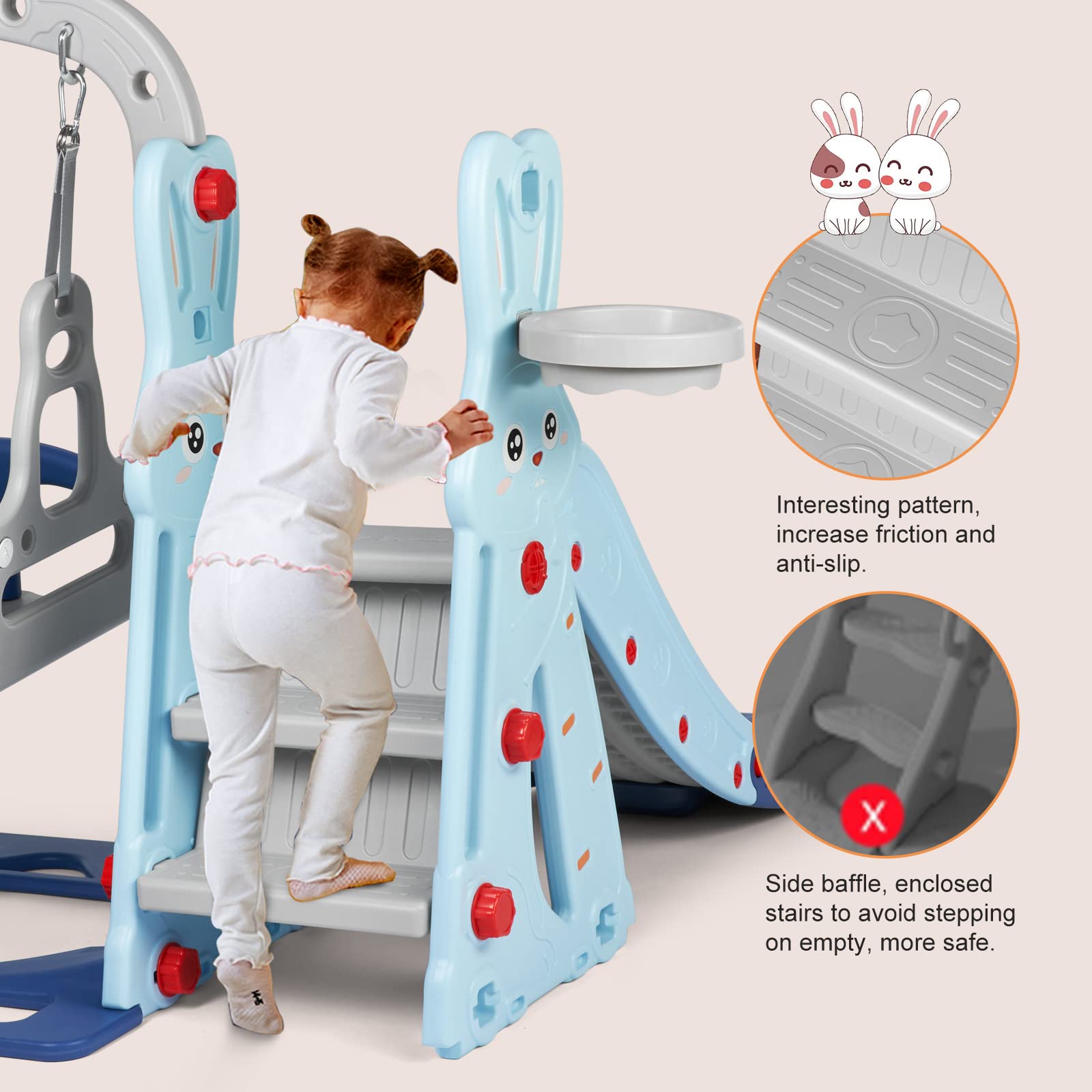 Interesting pattern, increase friction and anti-slip.

X

Side baffle, enclosed stairs to avoid stepping on empty, more safe.