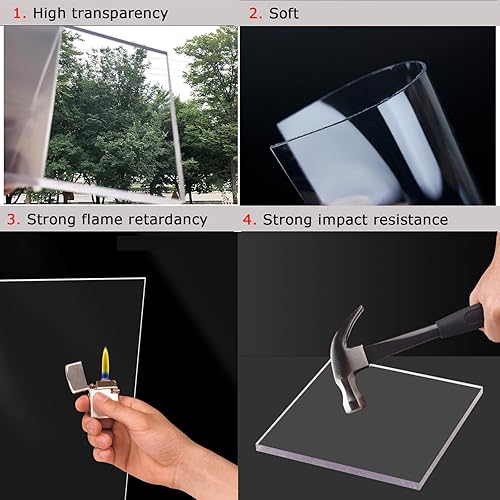 1. High transparency

2. Soft

3. Strong flame retardancy

4. Strong impact resistance