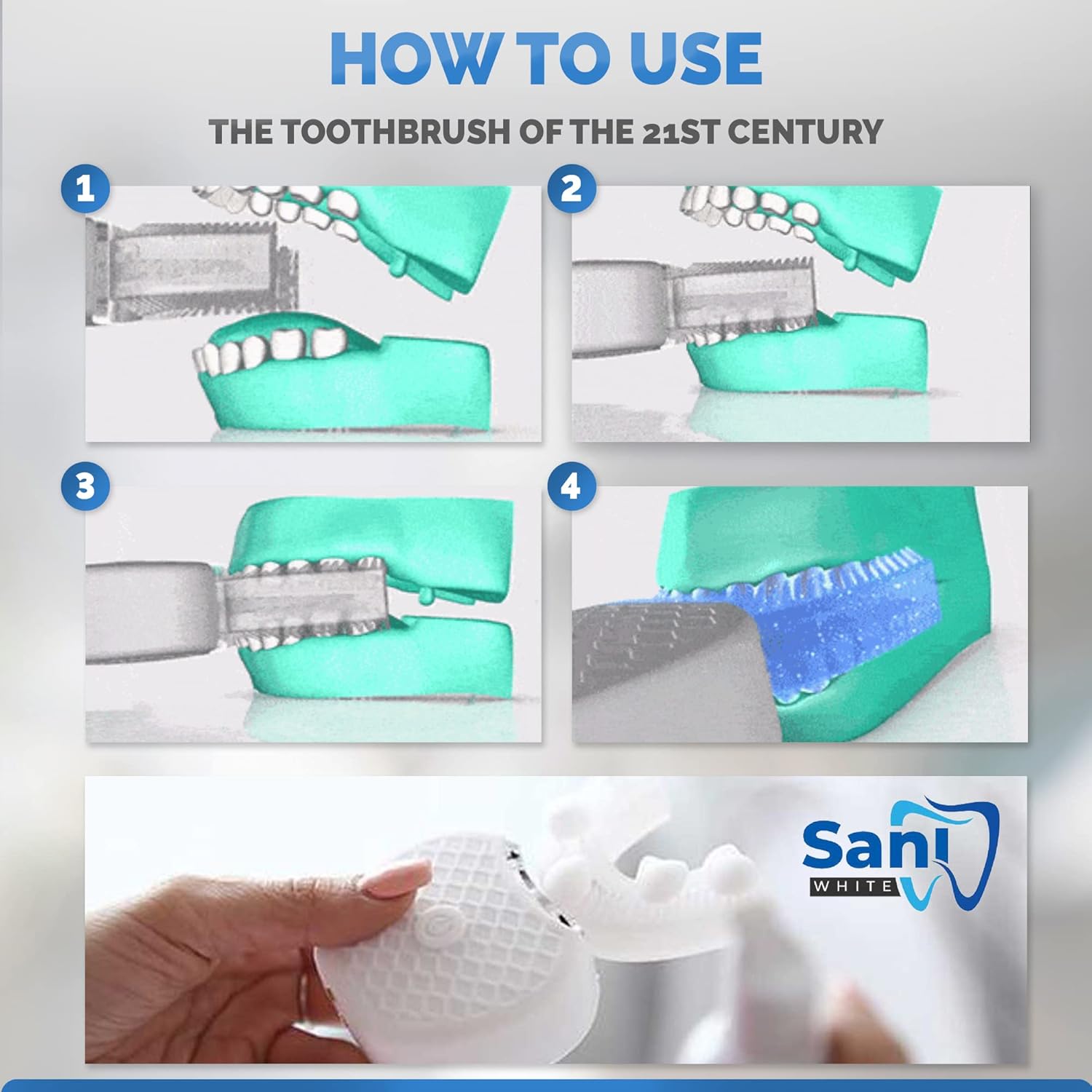 HOW TO USE

THE TOOTHBRUSH OF THE 21ST CENTURY

1

2

3

4

Sani
WHITE