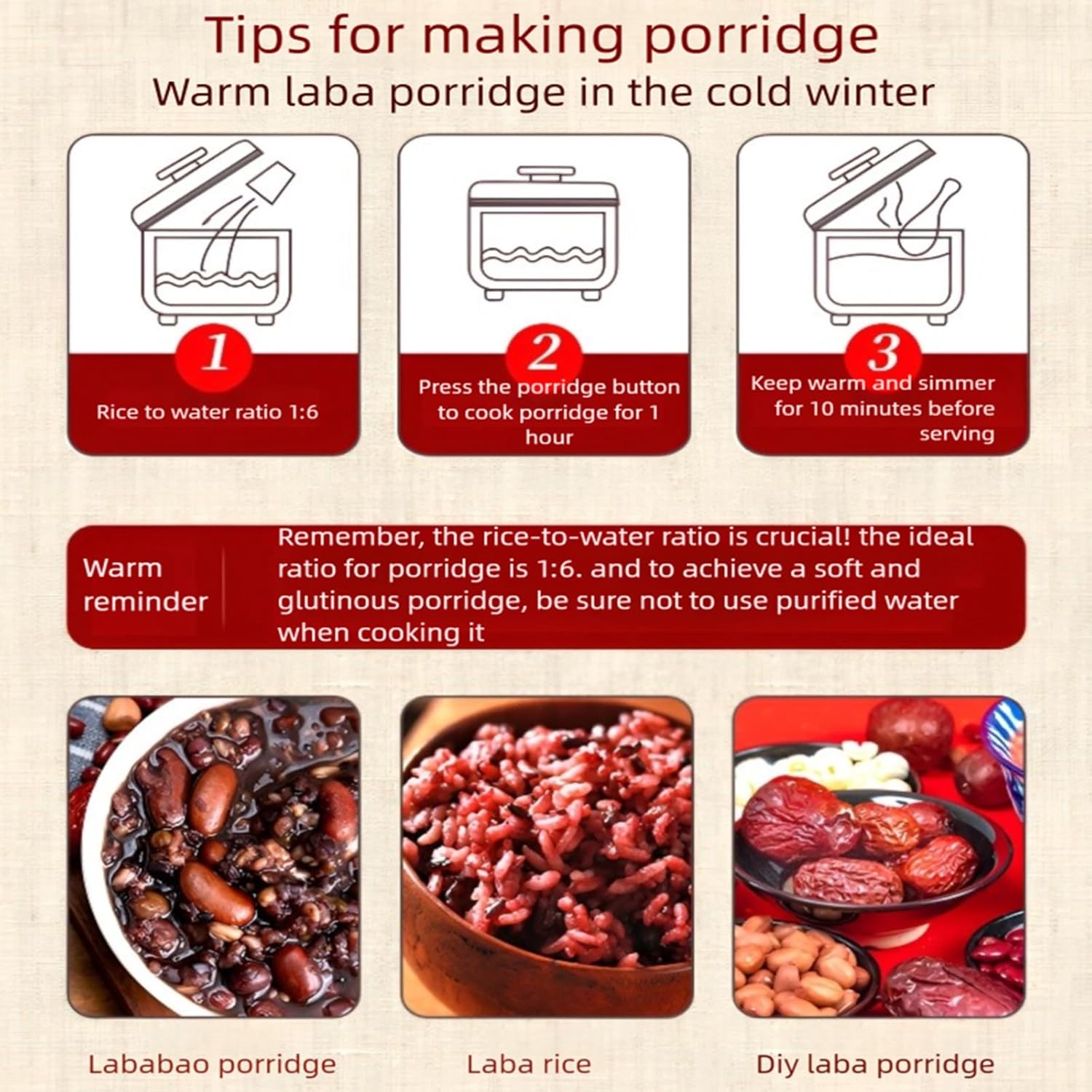 Tips for making porridge
Warm laba porridge in the cold winter

1
Rice to water ratio 1:6

2
Press the porridge button to cook porridge for 1 hour

3
Keep warm and simmer for 10 minutes before serving

Warm reminder

Remember, the rice-to-water ratio is crucial! the ideal ratio for porridge is 1:6. and to achieve a soft and glutinous porridge, be sure not to use purified water when cooking it

Lababao porridge

Laba rice

Diy laba porridge