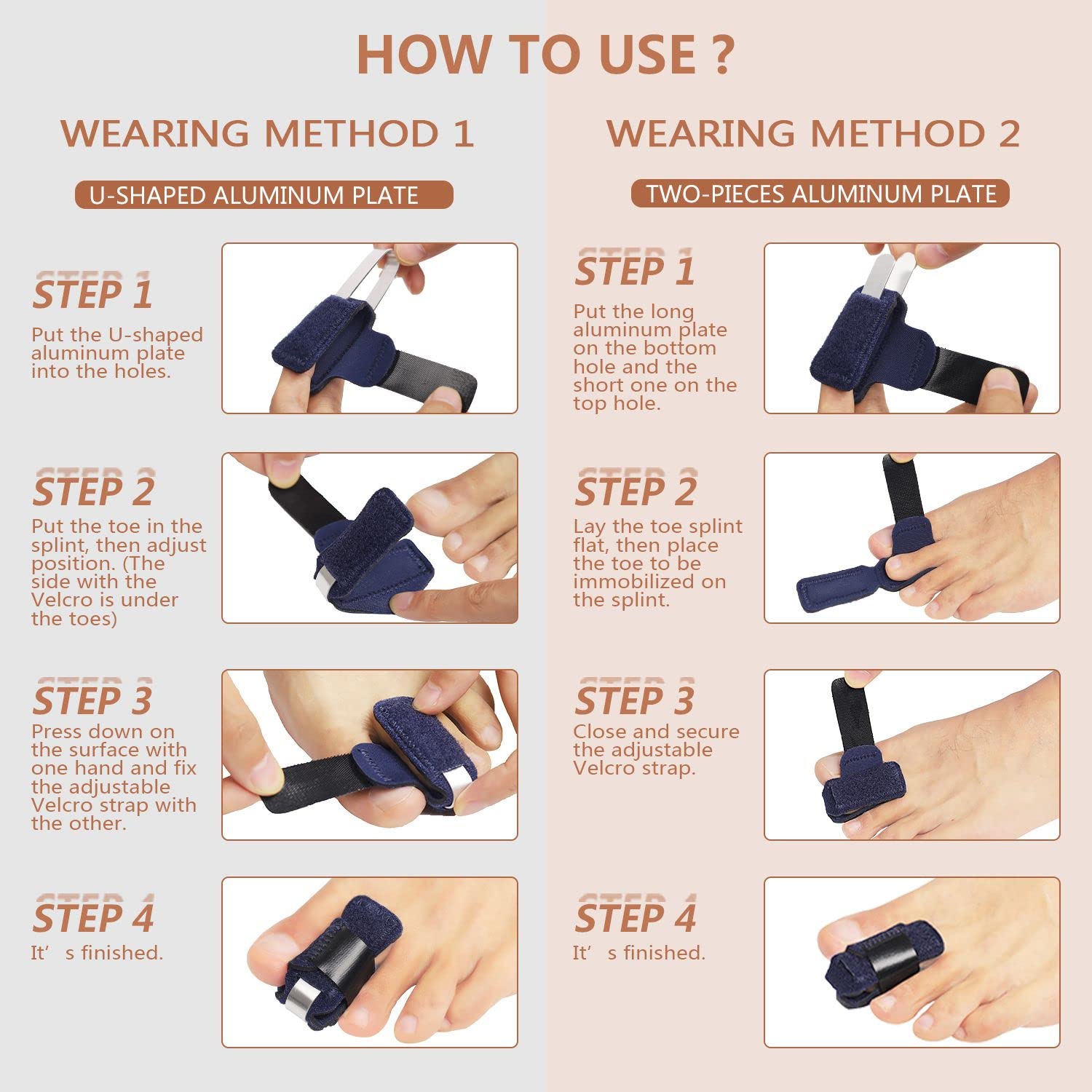 HOW TO USE ?

WEARING METHOD 1

U-SHAPED ALUMINUM PLATE

STEP 1
Put the U-shaped aluminum plate into the holes.

STEP 2
Put the toe in the splint, then adjust position. (The side with the Velcro is under the toes)

STEP 3
Press down on the surface with one hand and fix the adjustable Velcro strap with the other.

STEP 4
It’ s finished.

WEARING METHOD 2

TWO-PIECES ALUMINUM PLATE

STEP 1
Put the long aluminum plate on the bottom hole and the short one on the top hole.

STEP 2
Lay the toe splint flat, then place the toe to be immobilized on the splint.

STEP 3
Close and secure the adjustable Velcro strap.

STEP 4
It’ s finished.