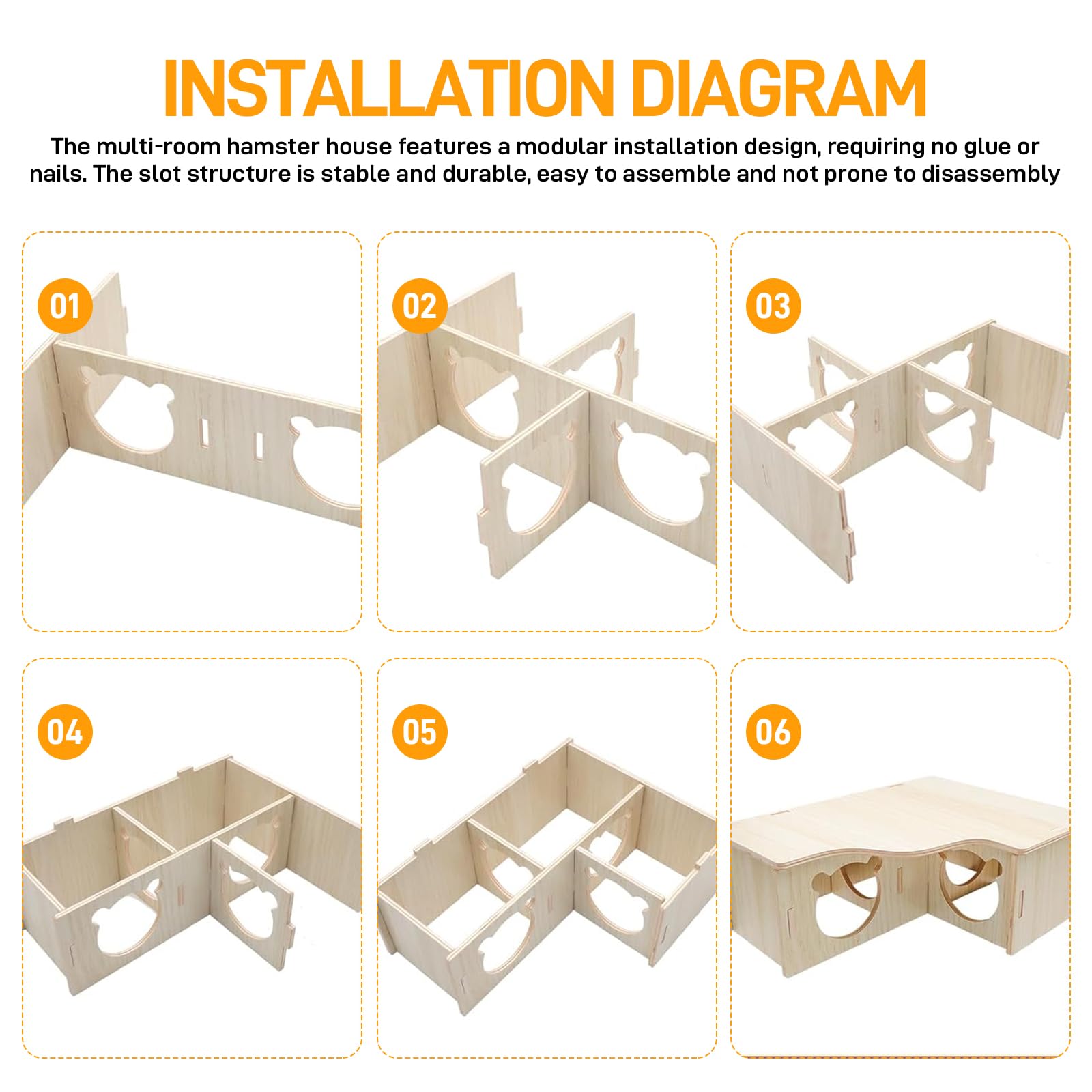 INSTALLATION DIAGRAM

The multi-room hamster house features a modular installation design, requiring no glue or nails. The slot structure is stable and durable, easy to assemble and not prone to disassembly

01

02

03

04

05

06