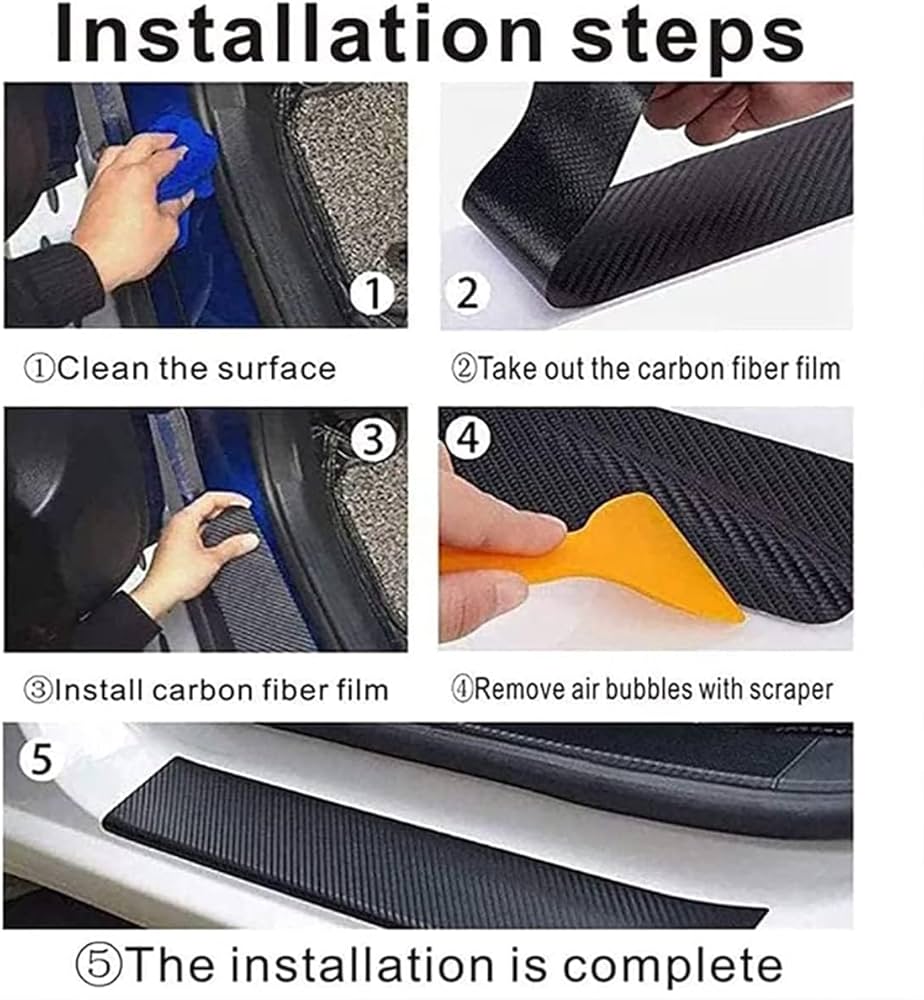 Installation steps

1

2

①Clean the surface

②Take out the carbon fiber film

3

4

③Install carbon fiber film

④Remove air bubbles with scraper

5

⑤The installation is complete