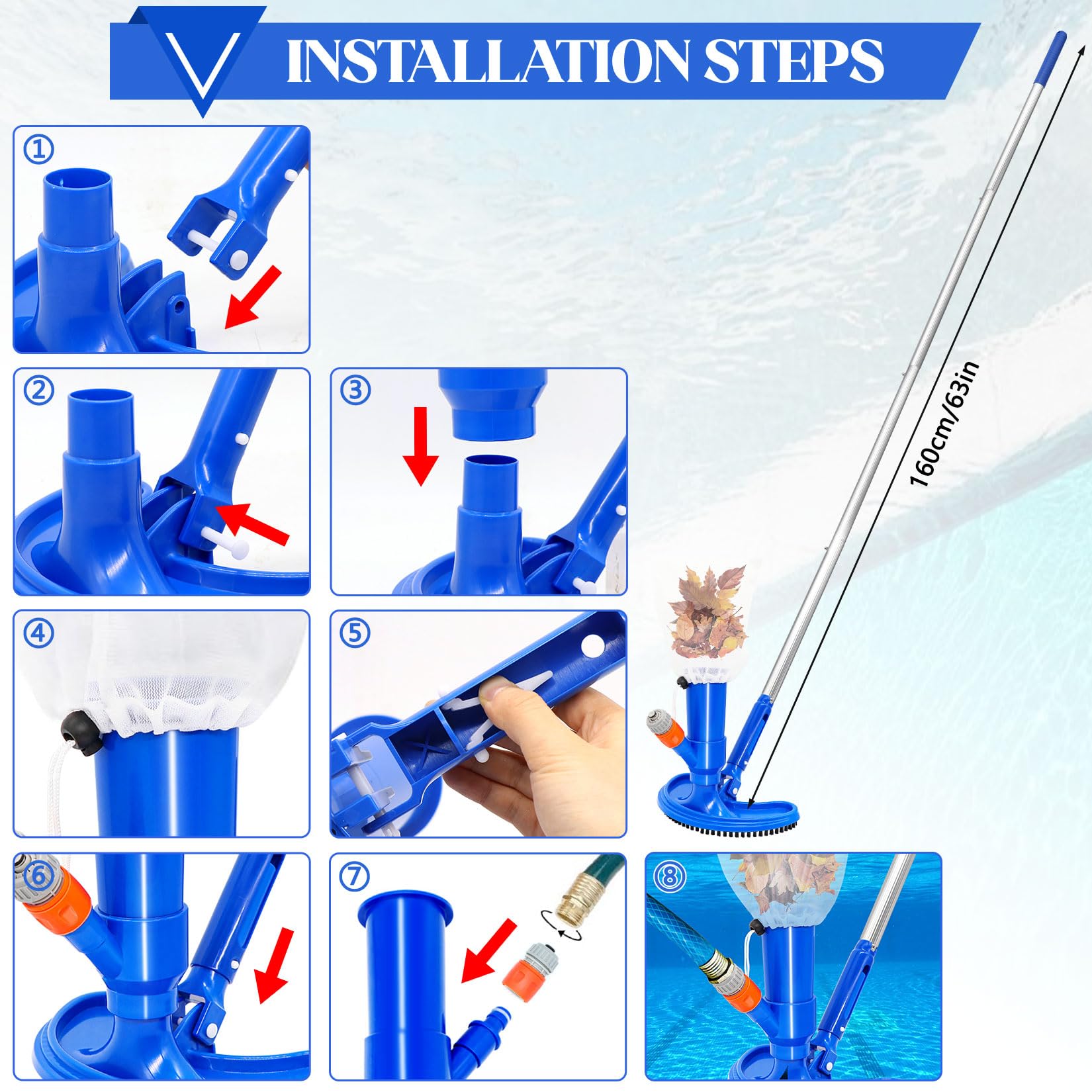 INSTALLATION STEPS

①

②

③

④

⑤

⑥

⑦

⑧

160cm/63in