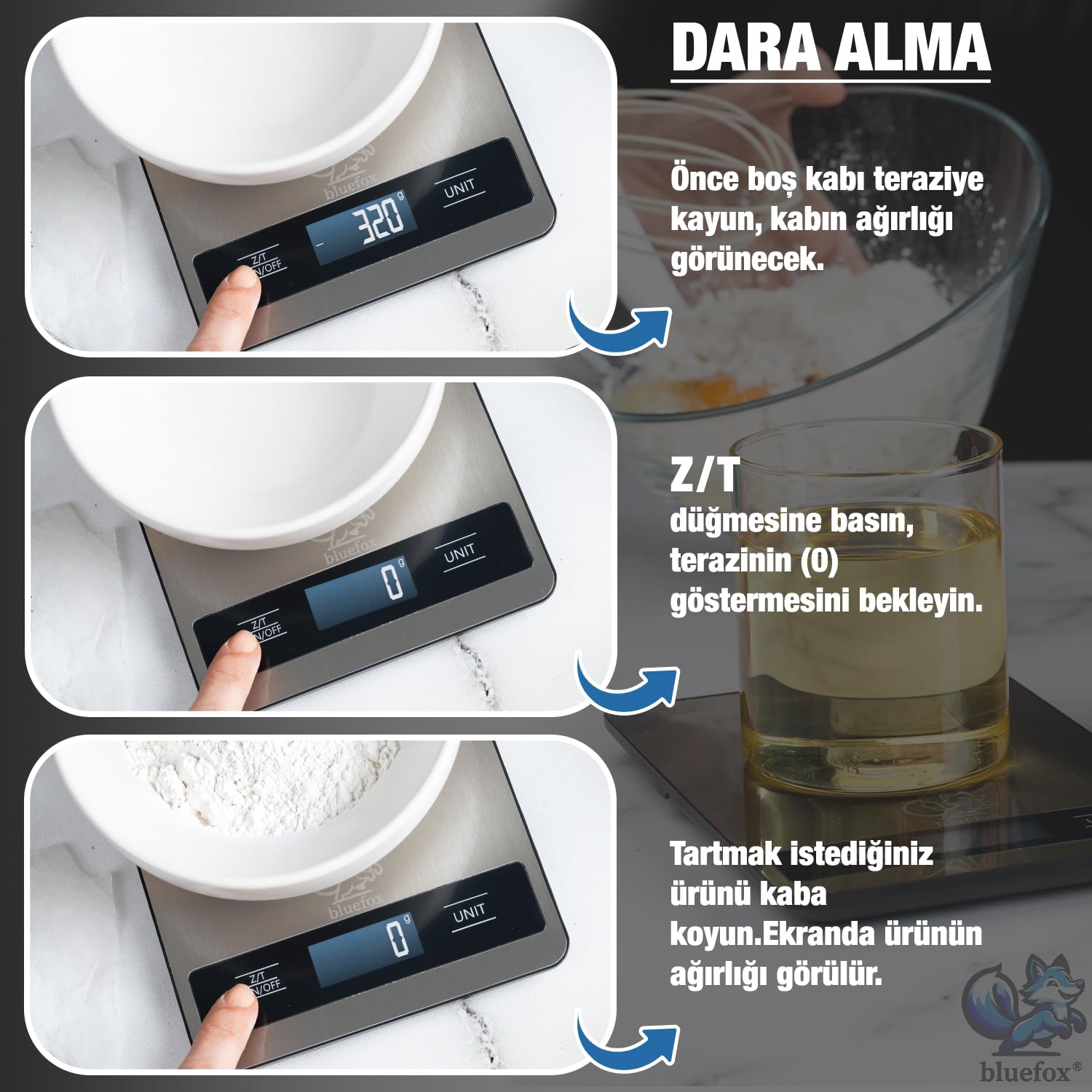 DARA ALMA

bluefox

320 g

UNIT

Z/T
ON/OFF

Önce boş kabı teraziye kayun, kabın ağırlığı görünecek.

bluefox

0 g

UNIT

Z/T
ON/OFF

Z/T
düğmesine basın, terazinin (0) göstermesini bekleyin.

bluefox

0 g

UNIT

Z/T
ON/OFF

Tartmak istediğiniz ürünü kaba koyun.Ekranda ürünün ağırlığı görülür.

bluefox®