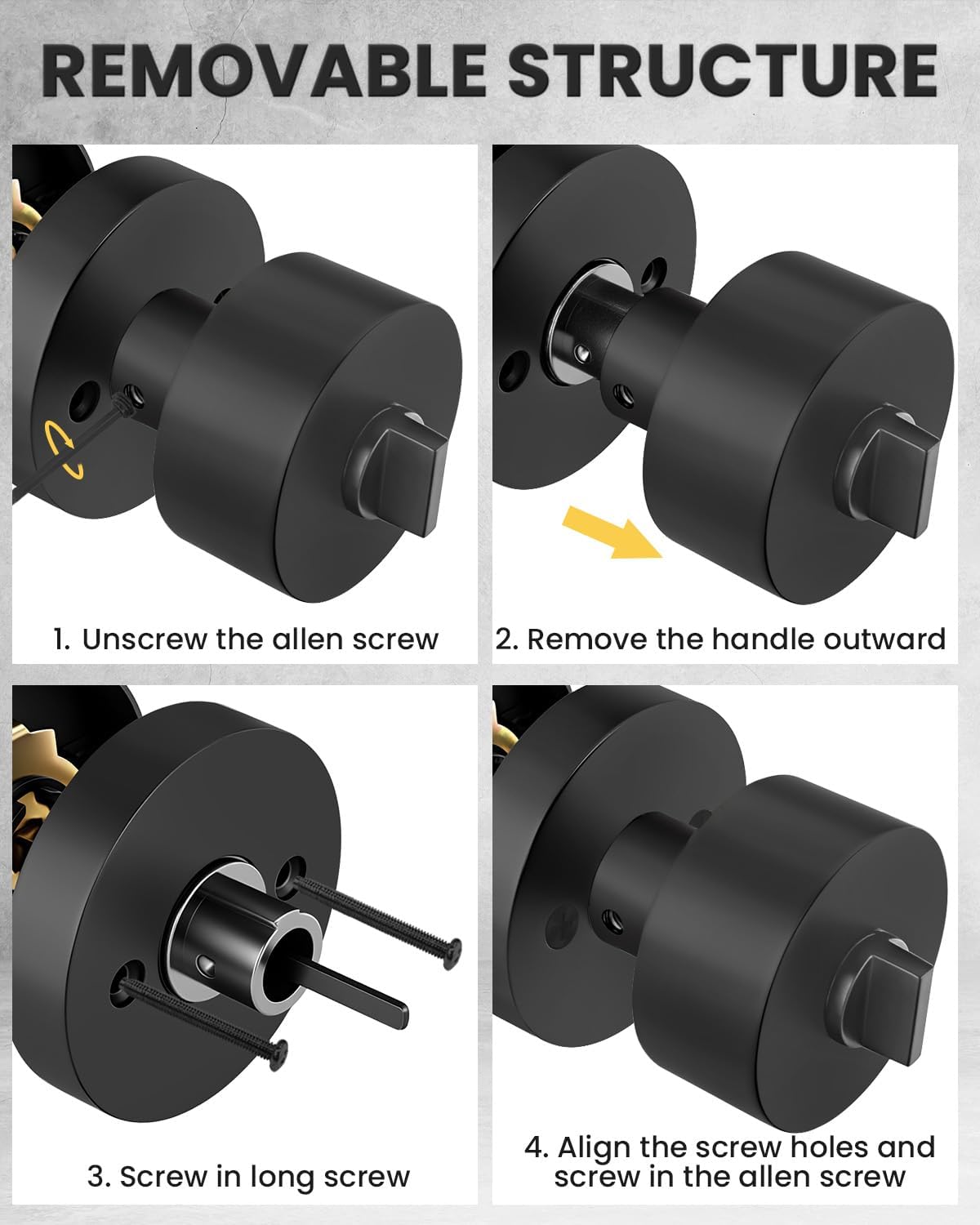 REMOVABLE STRUCTURE

1. Unscrew the allen screw

2. Remove the handle outward

3. Screw in long screw

4. Align the screw holes and screw in the allen screw