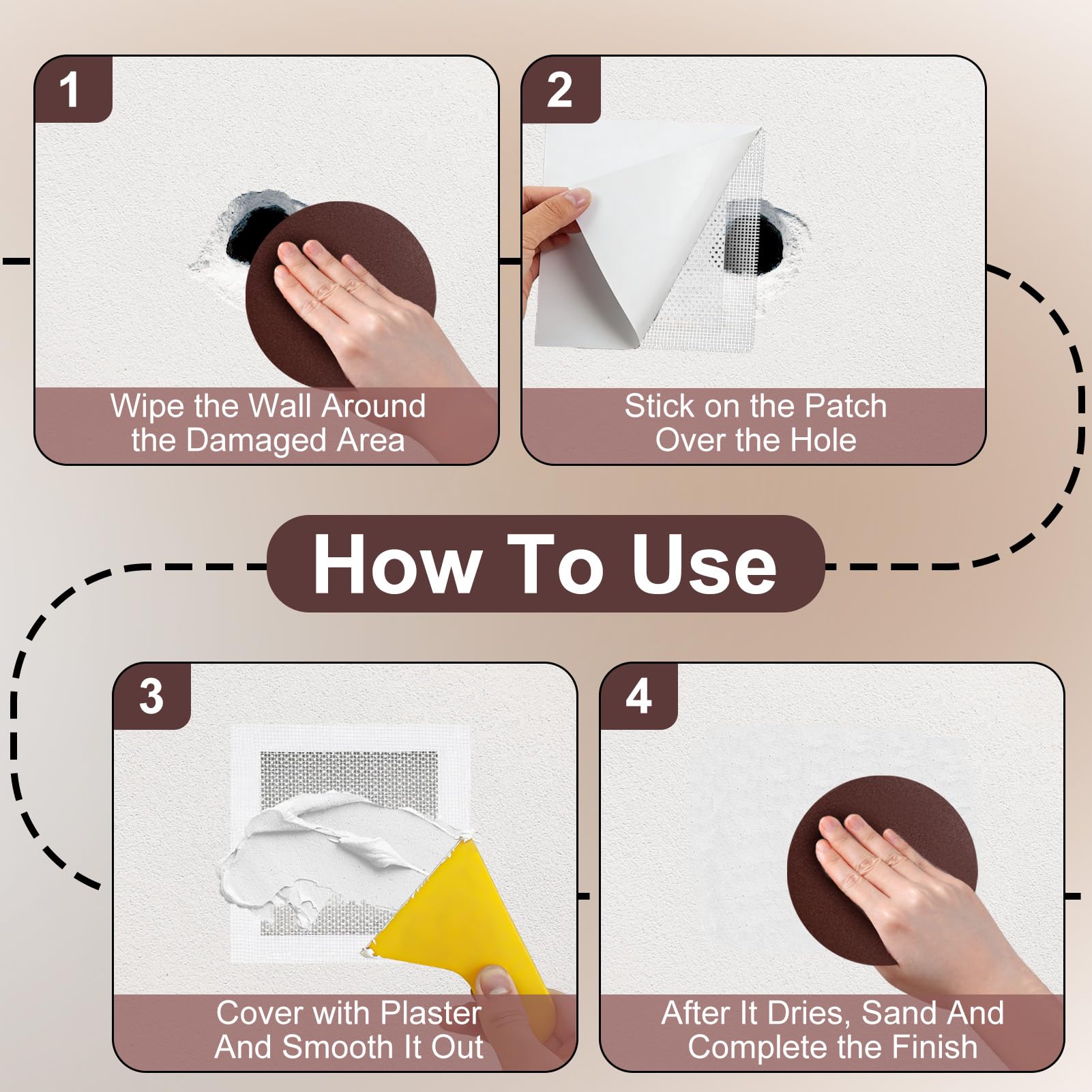 1

Wipe the Wall Around the Damaged Area

2

Stick on the Patch Over the Hole

How To Use

3

Cover with Plaster And Smooth It Out

4

After It Dries, Sand And Complete the Finish