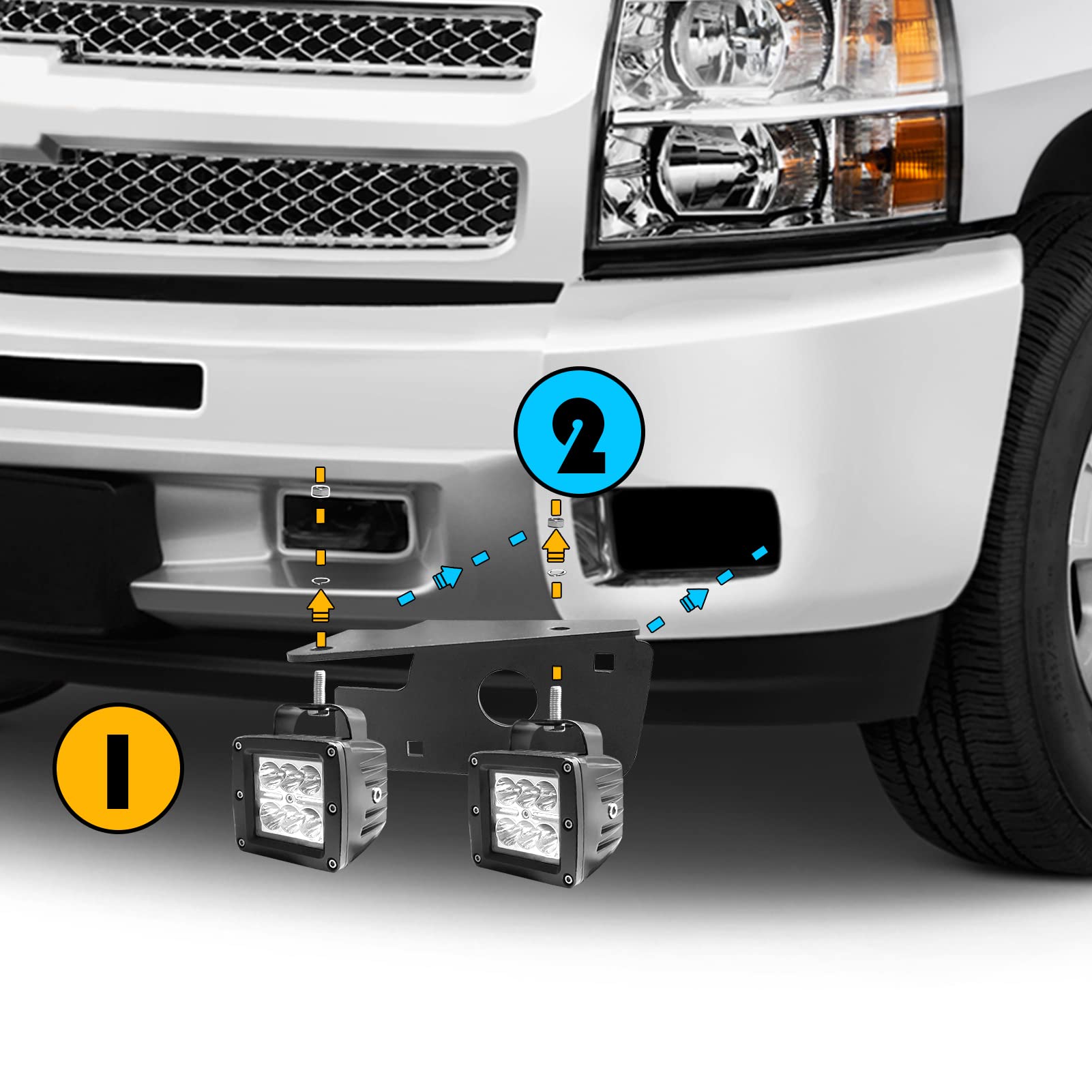 2

1